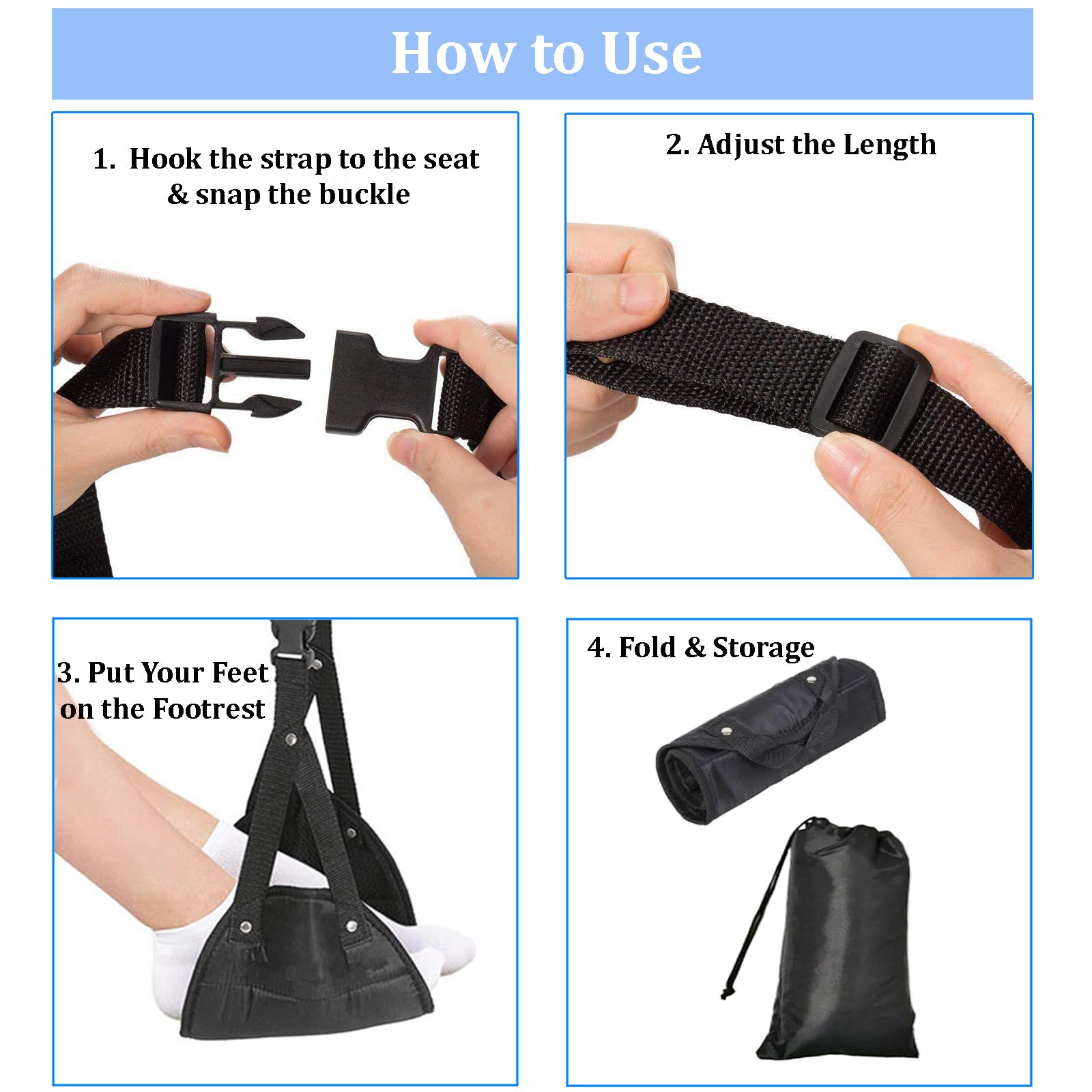 How to Use

1. Hook the strap to the seat & snap the buckle

2. Adjust the Length

3. Put Your Feet on the Footrest

4. Fold & Storage