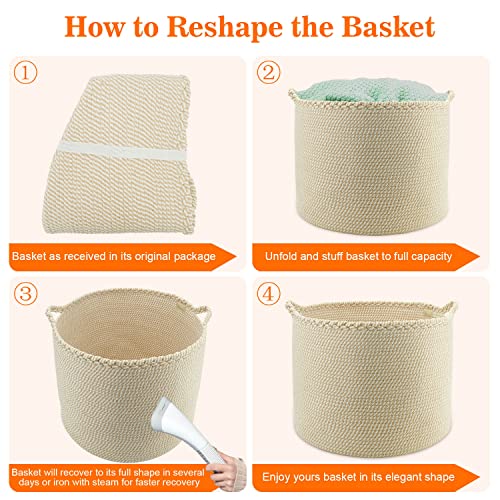 How to Reshape the Basket

①

Basket as received in its original package

②

Unfold and stuff basket to full capacity

③

Basket will recover to its full shape in several days or iron with steam for faster recovery

④

Enjoy yours basket in its elegant shape