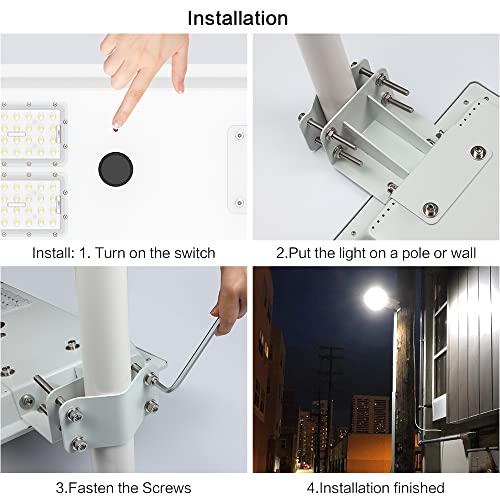 Installation

Install: 1. Turn on the switch

2.Put the light on a pole or wall

3.Fasten the Screws

4.Installation finished