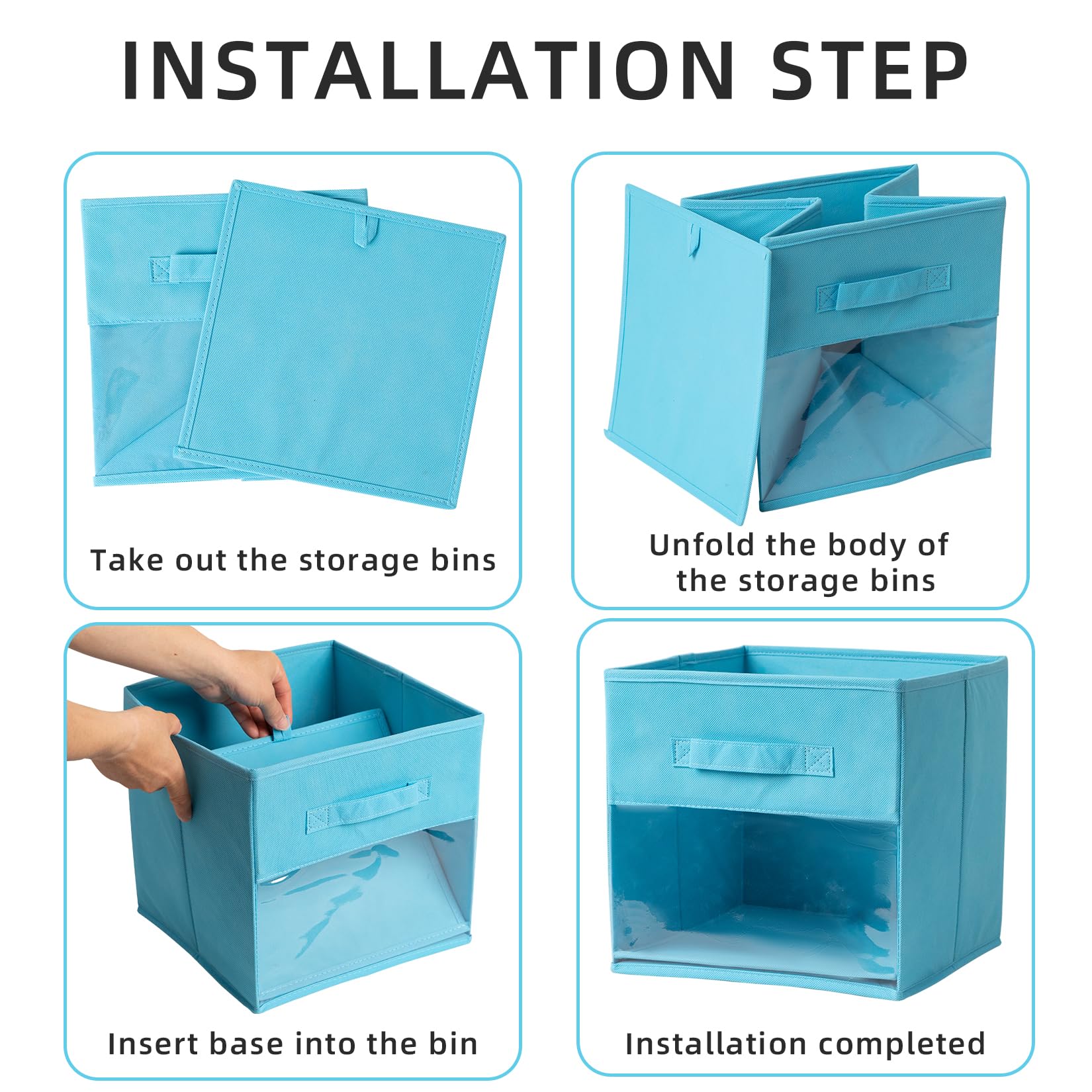 INSTALLATION STEP

Take out the storage bins

Unfold the body of the storage bins

Insert base into the bin

Installation completed