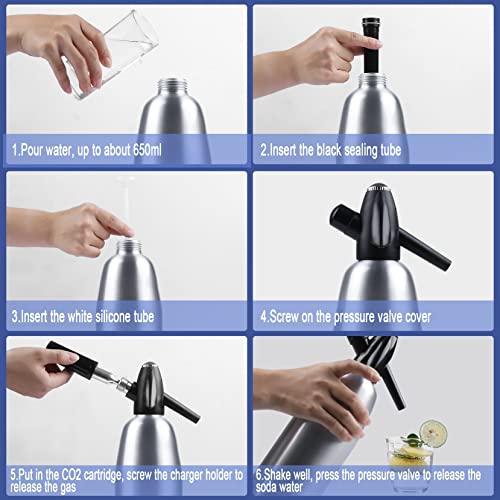 1.Pour water, up to about 650ml

2.Insert the black sealing tube

3.Insert the white silicone tube

4.Screw on the pressure valve cover

5.Put in the CO2 cartridge, screw the charger holder to release the gas

6.Shake well, press the pressure valve to release the soda water