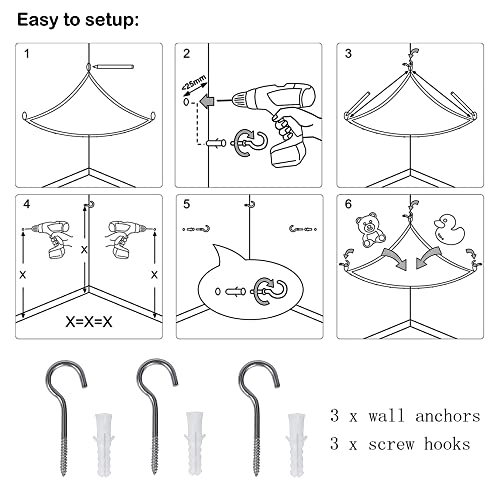 Easy to setup:

1

2

<25mm

3

4

X

X

X

X=X=X

5

6

3 x wall anchors
3 x screw hooks