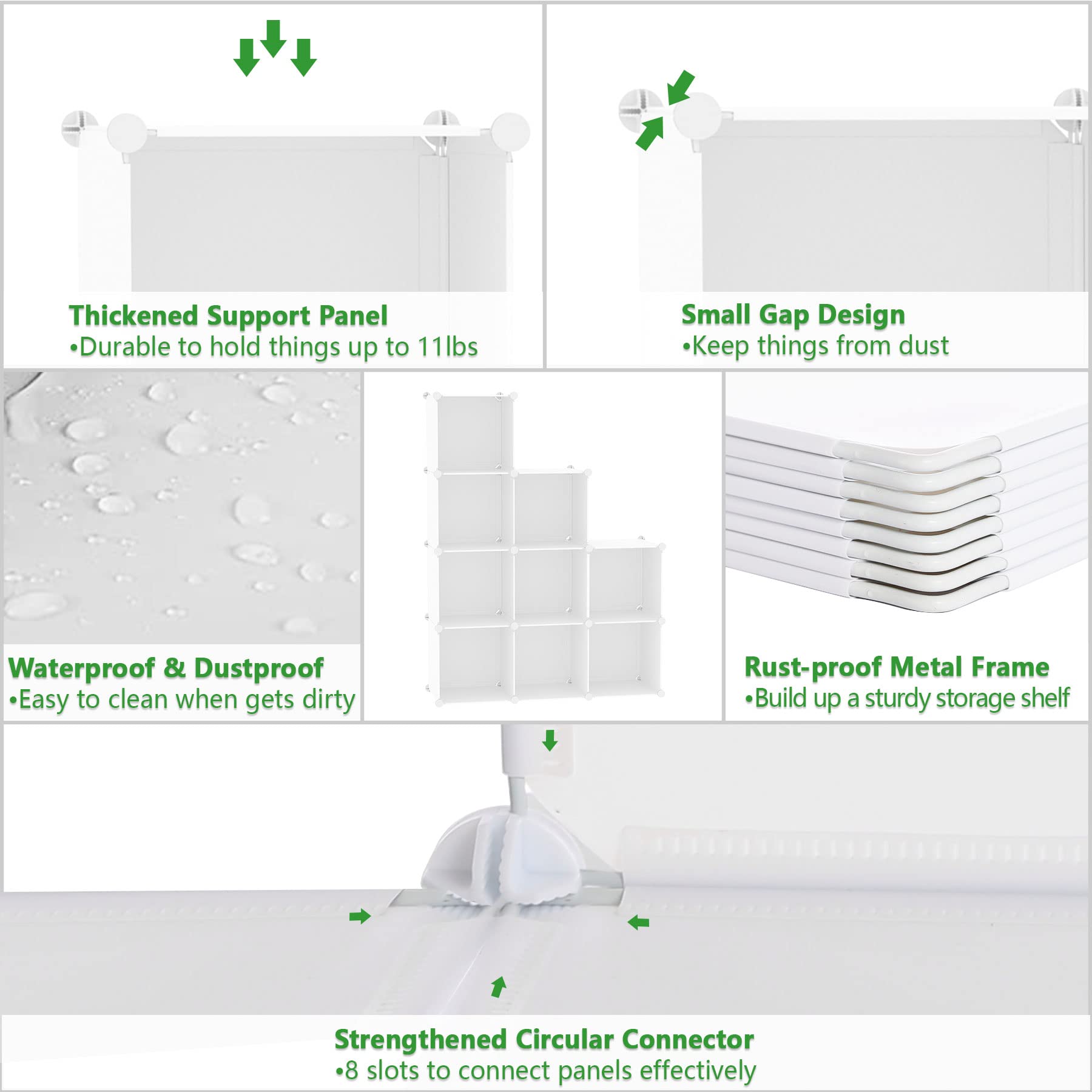 Thickened Support Panel
•Durable to hold things up to 11lbs

Small Gap Design
•Keep things from dust

Waterproof & Dustproof
•Easy to clean when gets dirty

Rust-proof Metal Frame
•Build up a sturdy storage shelf

Strengthened Circular Connector
•8 slots to connect panels effectively