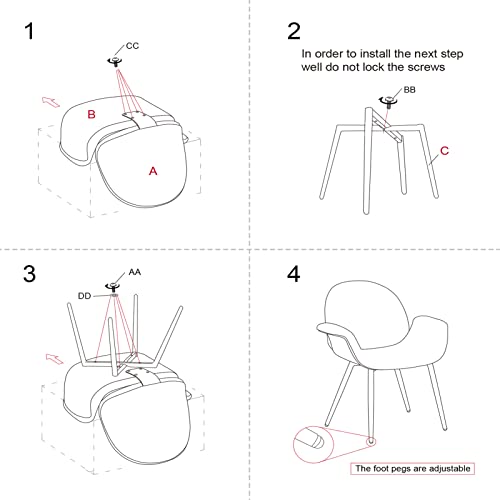 1

CC

B

A

2

In order to install the next step well do not lock the screws

BB

C

3

AA

DD

4

The foot pegs are adjustable