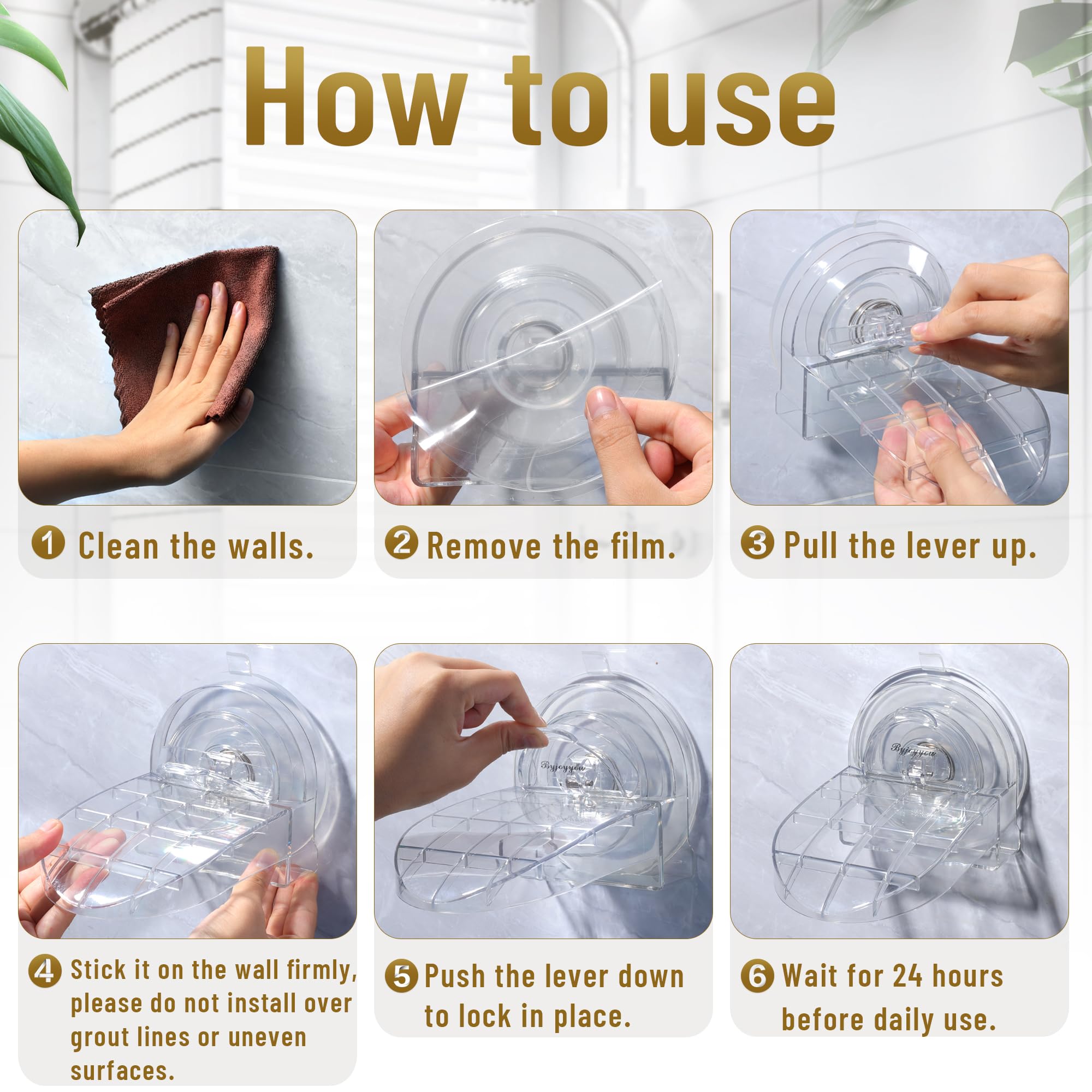 How to use

1 Clean the walls.

2 Remove the film.

3 Pull the lever up.

Byjoyyou

Byjoyyou

4 Stick it on the wall firmly, please do not install over grout lines or uneven surfaces.

5 Push the lever down to lock in place.

6 Wait for 24 hours before daily use.