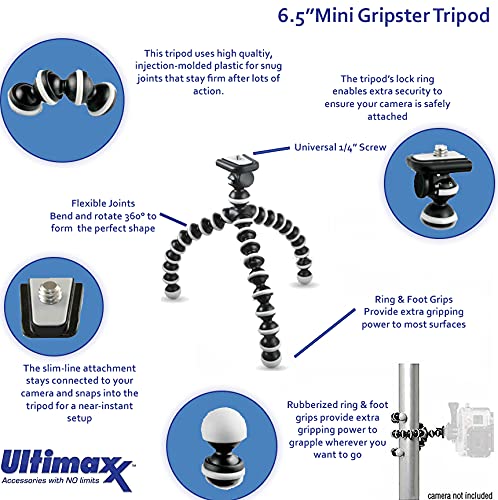 6.5"Mini Gripster Tripod

This tripod uses high qualtiy, injection-molded plastic for snug joints that stay firm after lots of action.

The tripod's lock ring enables extra security to ensure your camera is safely attached

Universal 1/4" Screw

Flexible Joints
Bend and rotate 360° to form the perfect shape

Ring & Foot Grips
Provide extra gripping power to most surfaces

The slim-line attachment stays connected to your camera and snaps into the tripod for a near-instant setup

Rubberized ring & foot grips provide extra gripping power to grapple wherever you want to go

Ultimaxx
Accessories with NO limits

camera not included