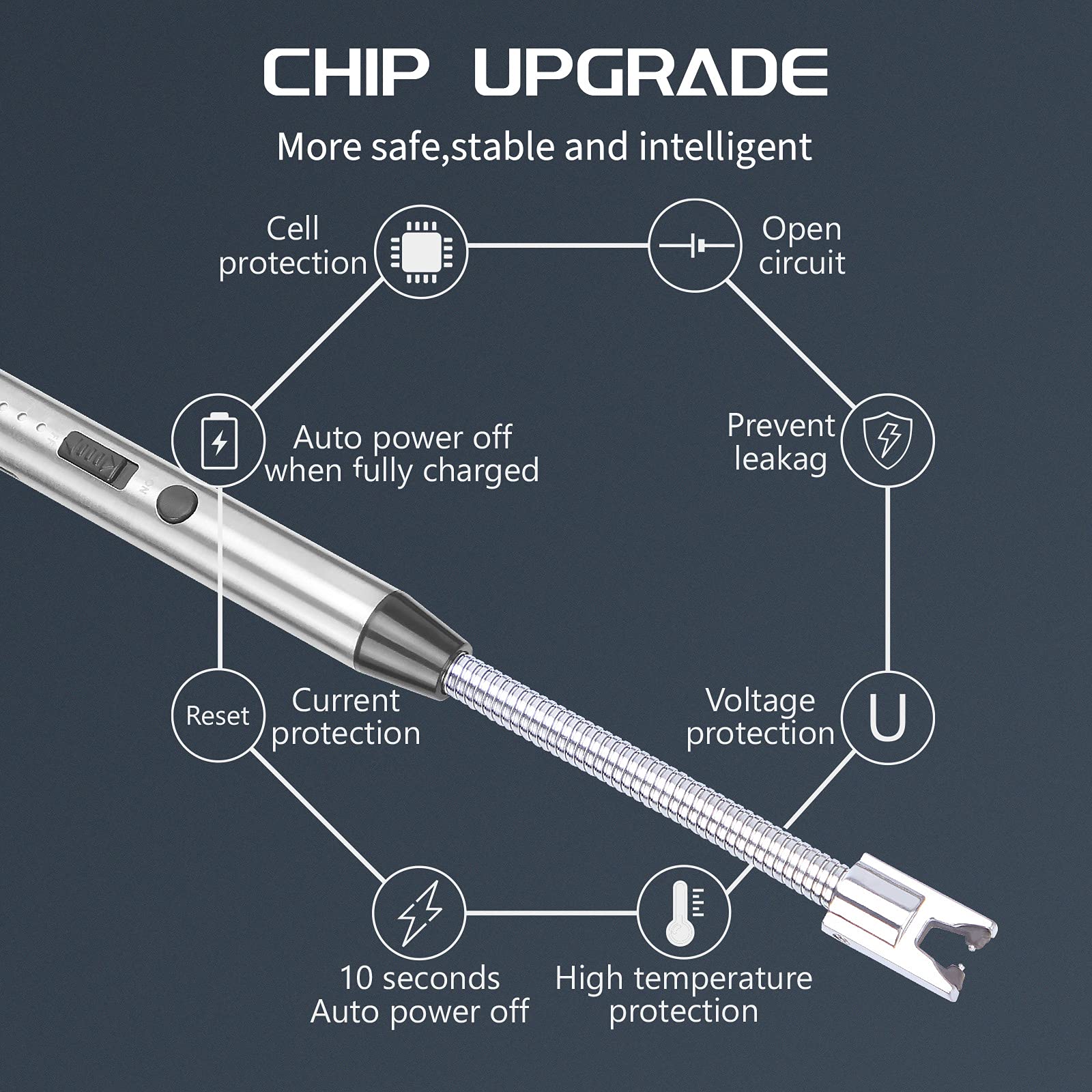 CHIP UPGRADE

More safe,stable and intelligent

Cell protection

Open circuit

Auto power off when fully charged

Prevent leakag

Reset

Current protection

Voltage protection

U

10 seconds Auto power off

High temperature protection