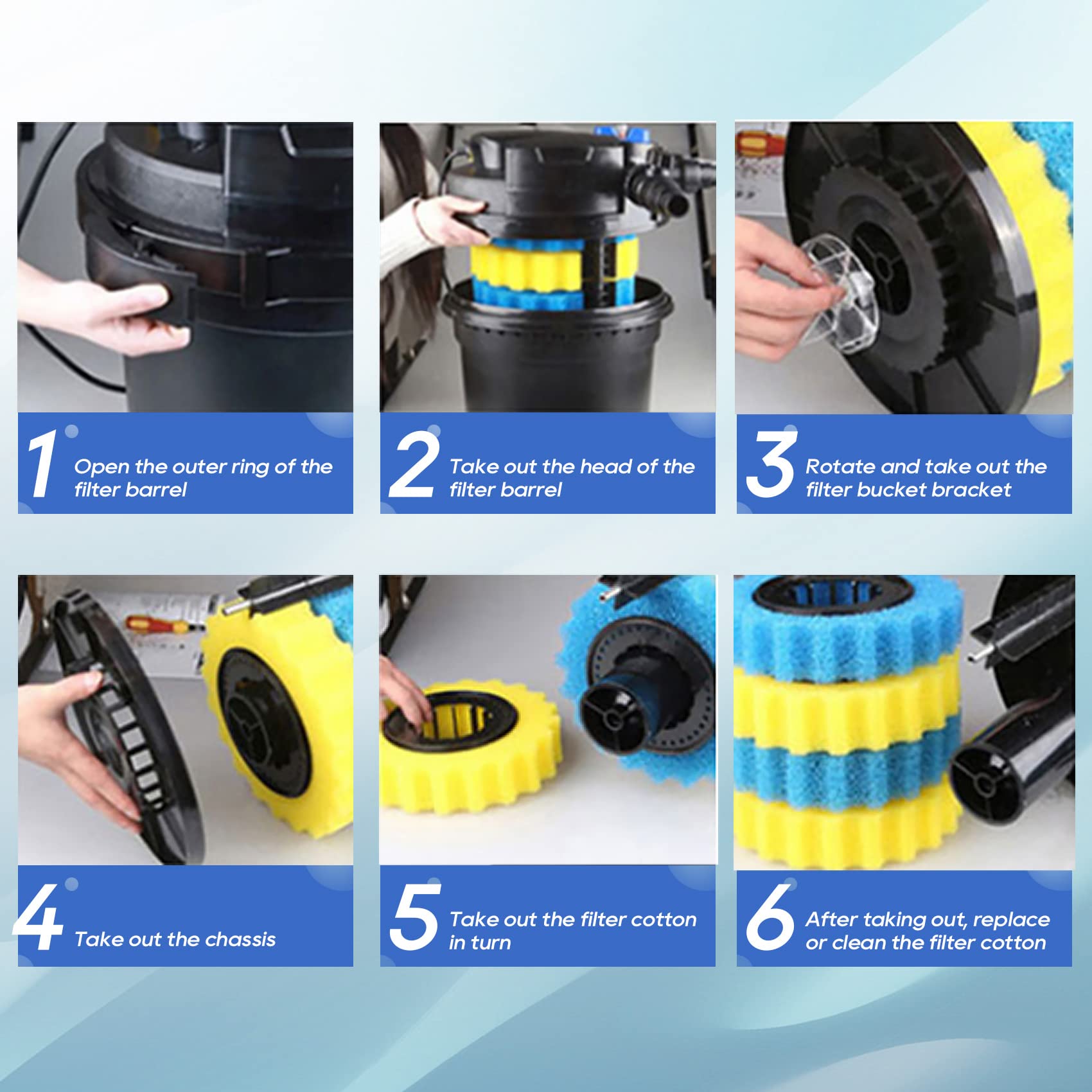 1 Open the outer ring of the filter barrel

2 Take out the head of the filter barrel

3 Rotate and take out the filter bucket bracket

4 Take out the chassis

5 Take out the filter cotton in turn

6 After taking out, replace or clean the filter cotton