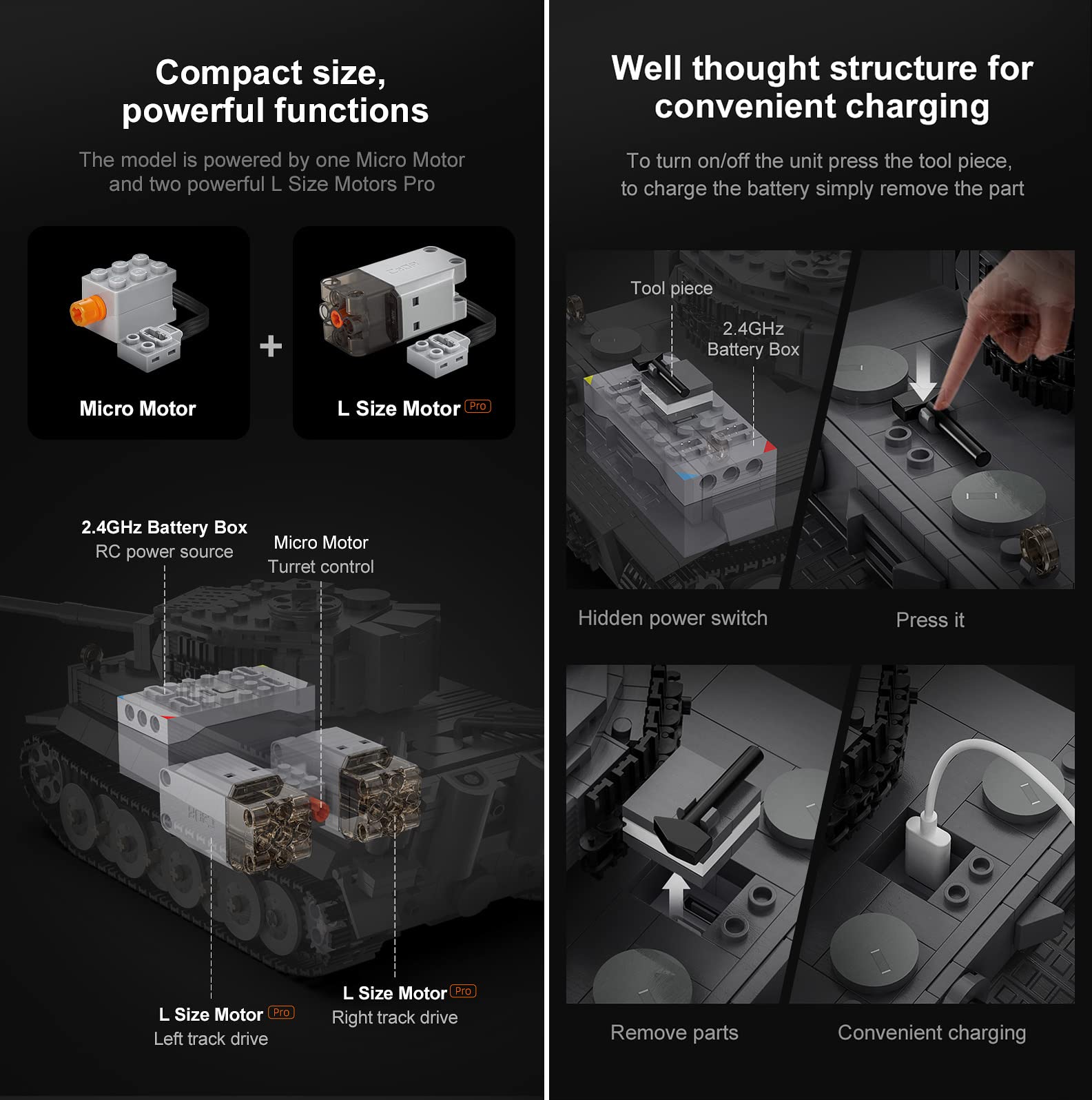 Compact size, powerful functions

The model is powered by one Micro Motor and two powerful L Size Motors Pro

Micro Motor

+

L Size Motor Pro

2.4GHz Battery Box
RC power source

Micro Motor
Turret control

L Size Motor Pro
Left track drive

L Size Motor Pro
Right track drive

Well thought structure for convenient charging

To turn on/off the unit press the tool piece, to charge the battery simply remove the part

Tool piece

2.4GHz Battery Box

Hidden power switch

Press it

Remove parts

Convenient charging