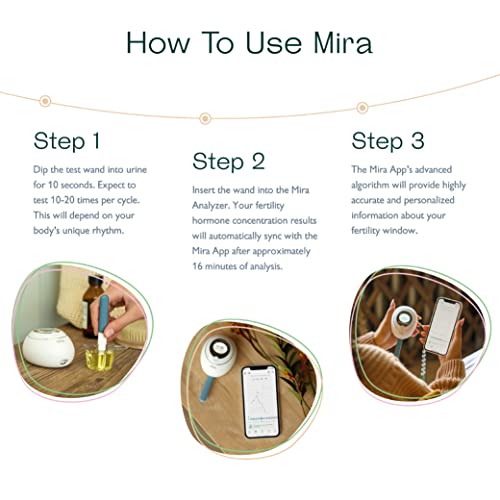 How To Use Mira

Step 1

Dip the test wand into urine for 10 seconds. Expect to test 10-20 times per cycle. This will depend on your body's unique rhythm.

Step 2

Insert the wand into the Mira Analyzer. Your fertility hormone concentration results will automatically sync with the Mira App after approximately 16 minutes of analysis.

Step 3

The Mira App's advanced algorithm will provide highly accurate and personalized information about your fertility window.