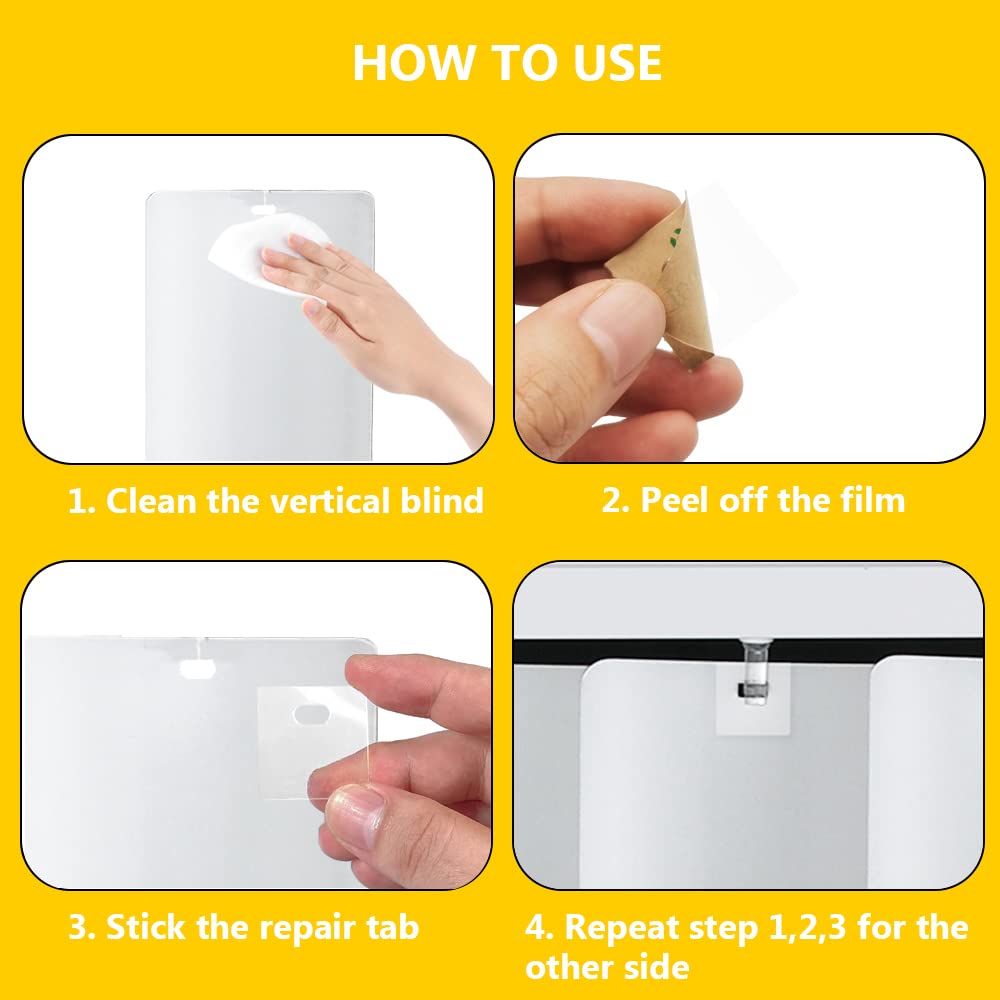 HOW TO USE

1. Clean the vertical blind

2. Peel off the film

3. Stick the repair tab

4. Repeat step 1,2,3 for the other side