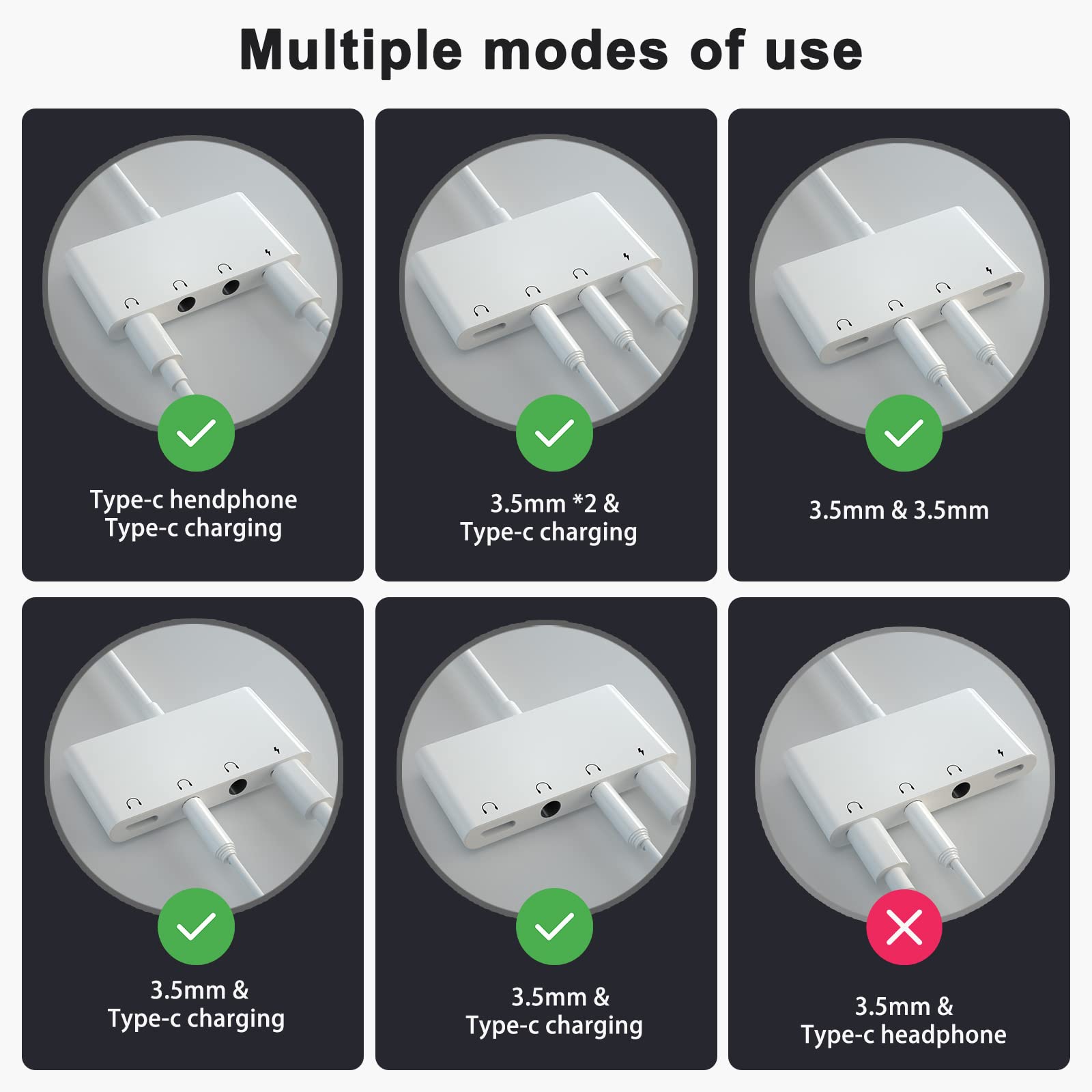 Multiple modes of use

Type-c hendphone
Type-c charging

3.5mm *2 &
Type-c charging

3.5mm & 3.5mm

3.5mm &
Type-c charging

3.5mm &
Type-c charging

3.5mm &
Type-c headphone