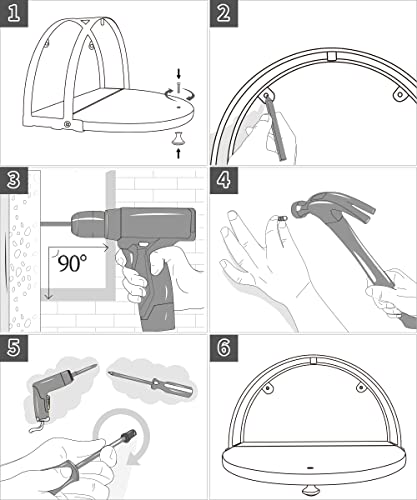 1

2

3

90°

4

5

6