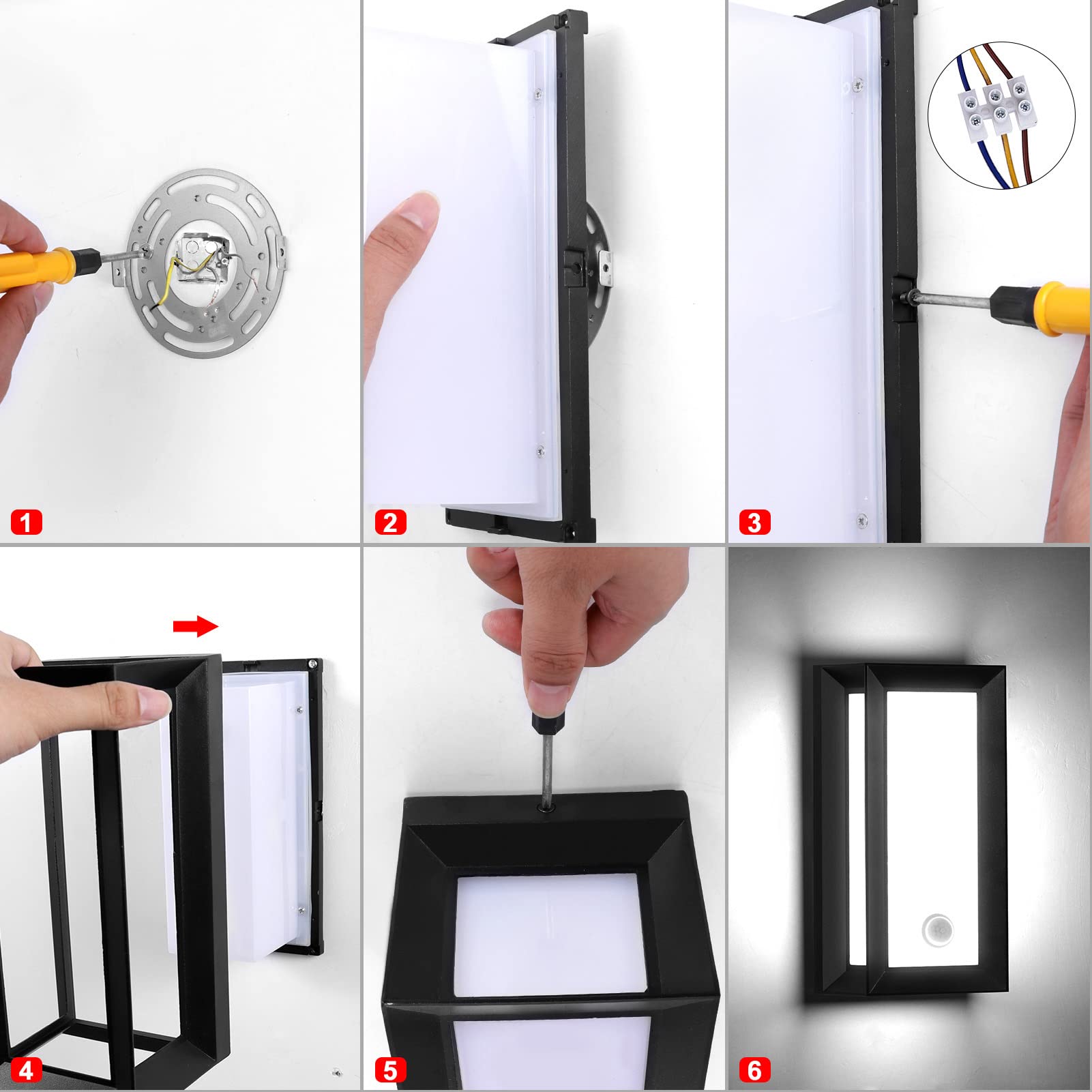 1

2

3

4

5

6