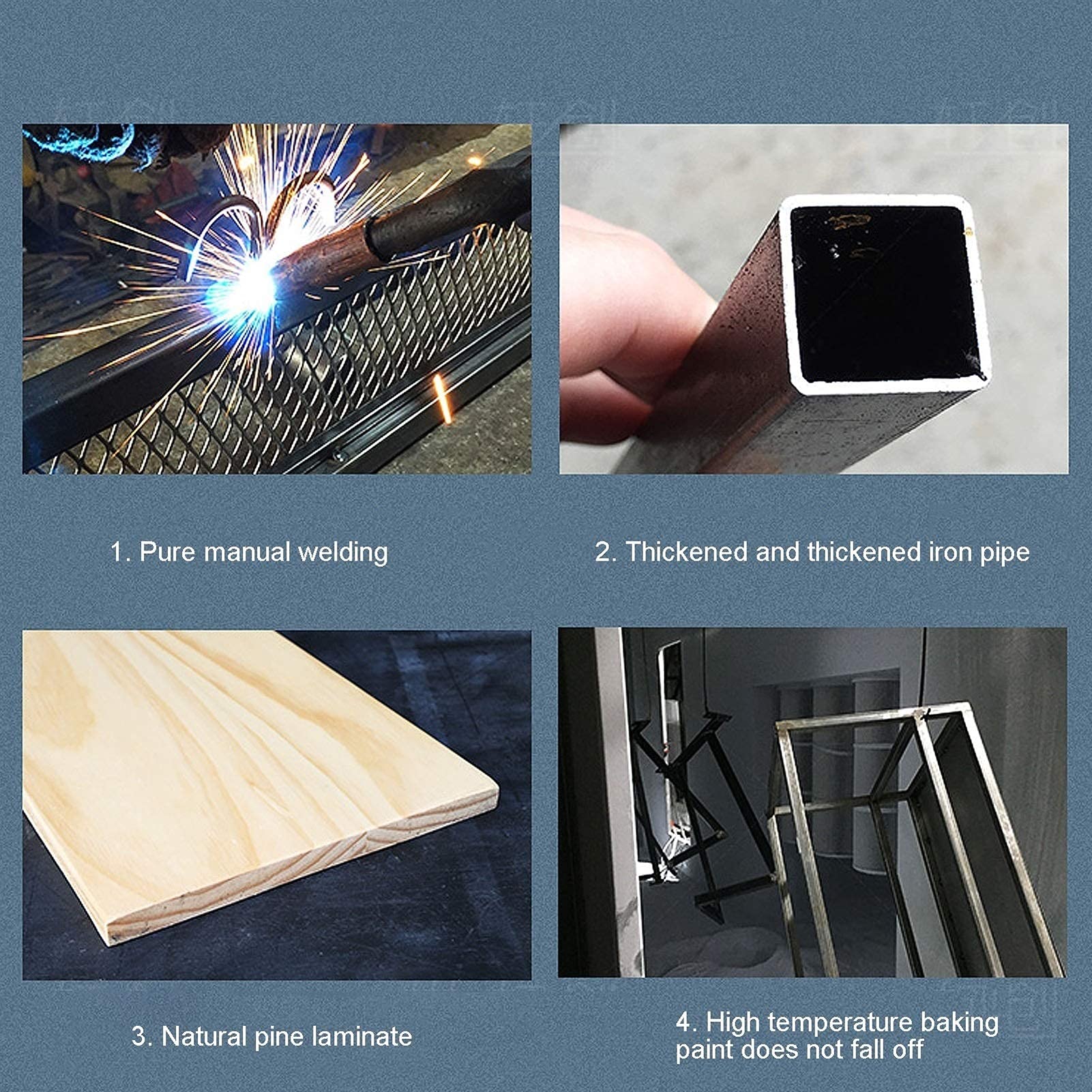 1. Pure manual welding

2. Thickened and thickened iron pipe

3. Natural pine laminate

4. High temperature baking paint does not fall off