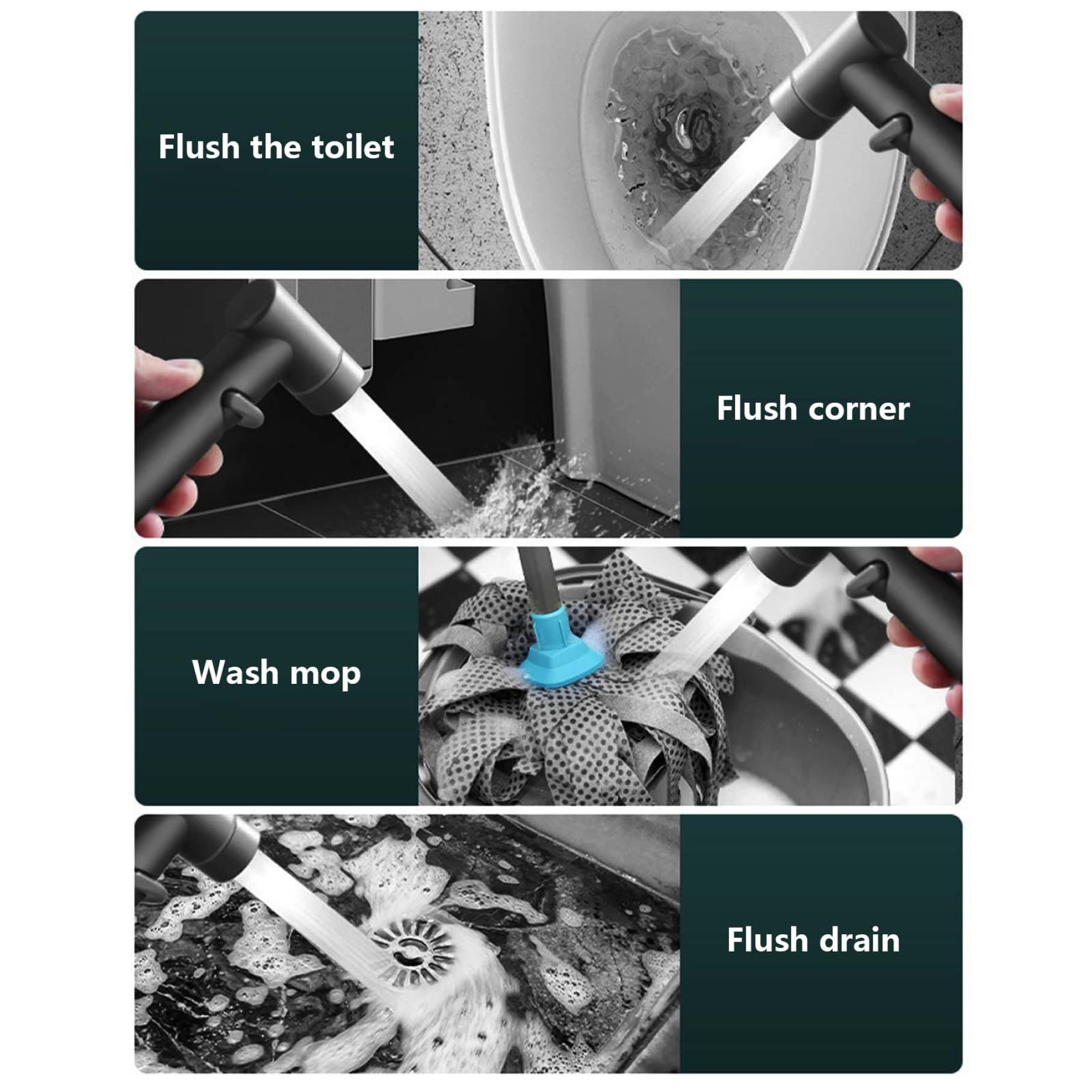 Flush the toilet

Flush corner

Wash mop

Flush drain