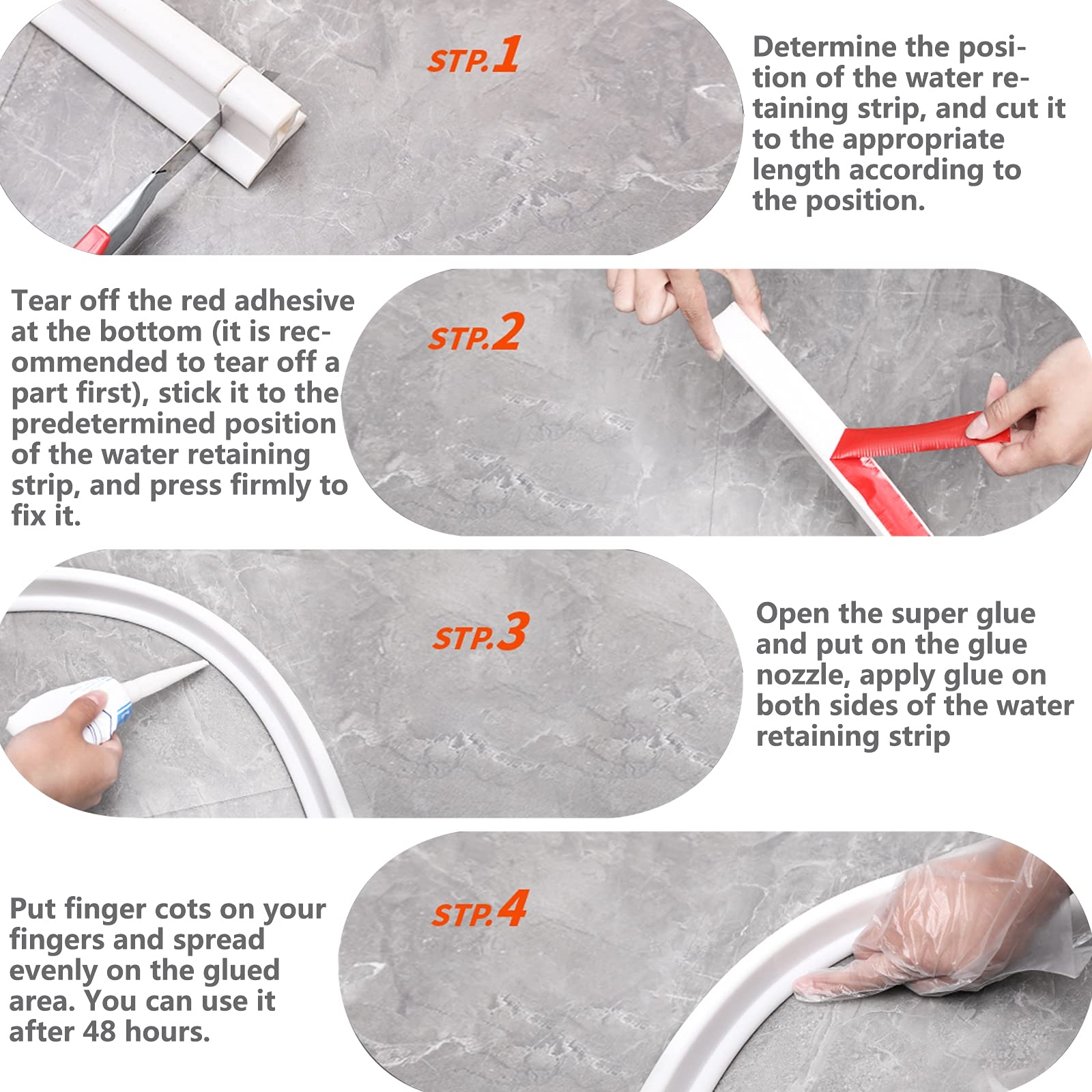 STP.1

Determine the position of the water retaining strip, and cut it to the appropriate length according to the position.

Tear off the red adhesive at the bottom (it is recommended to tear off a part first), stick it to the predetermined position of the water retaining strip, and press firmly to fix it.

STP.2

STP.3

Open the super glue and put on the glue nozzle, apply glue on both sides of the water retaining strip

Put finger cots on your fingers and spread evenly on the glued area. You can use it after 48 hours.

STP.4