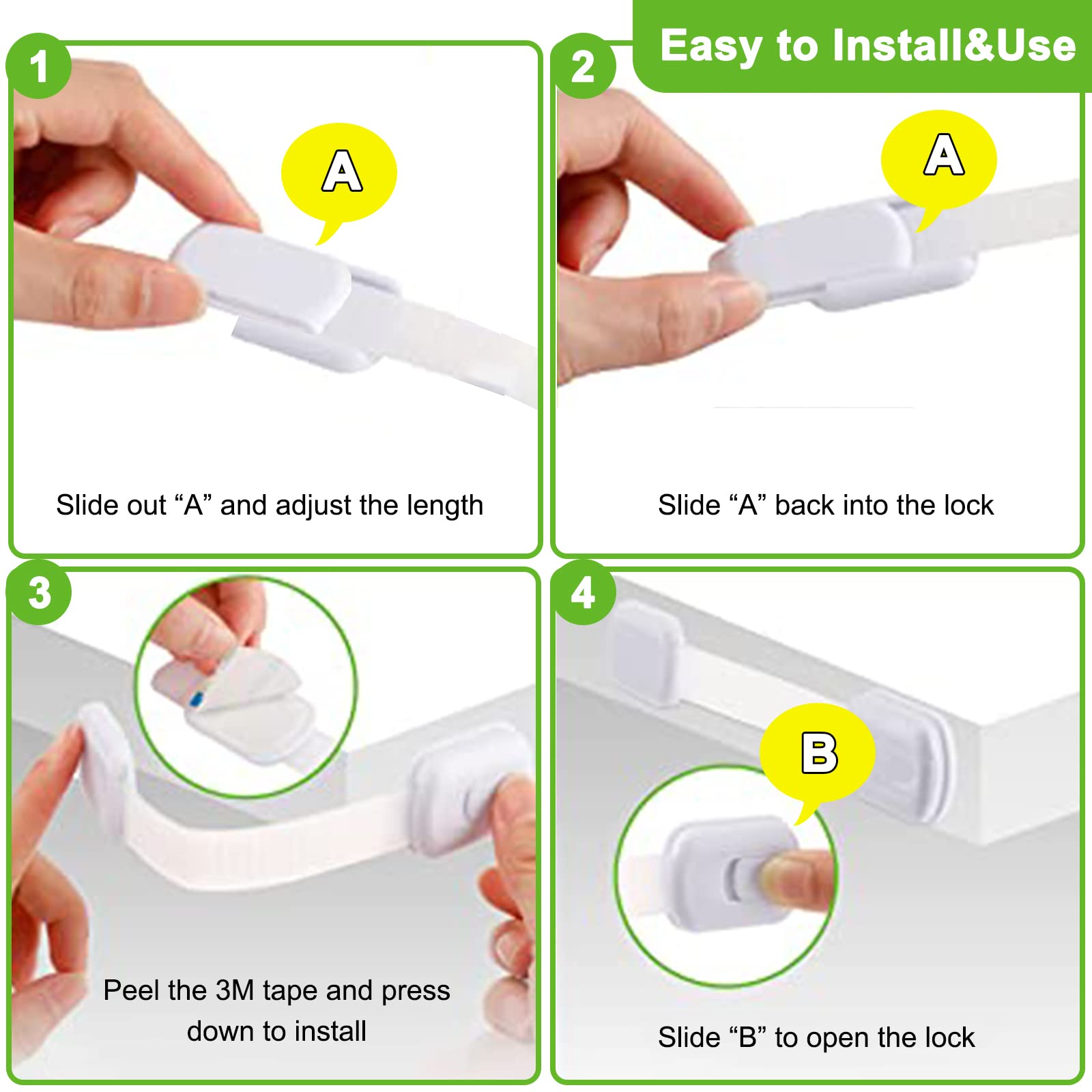 Easy to Install&Use

1

A

Slide out “A” and adjust the length

2

A

Slide “A” back into the lock

3

Peel the 3M tape and press down to install

4

B

Slide “B” to open the lock