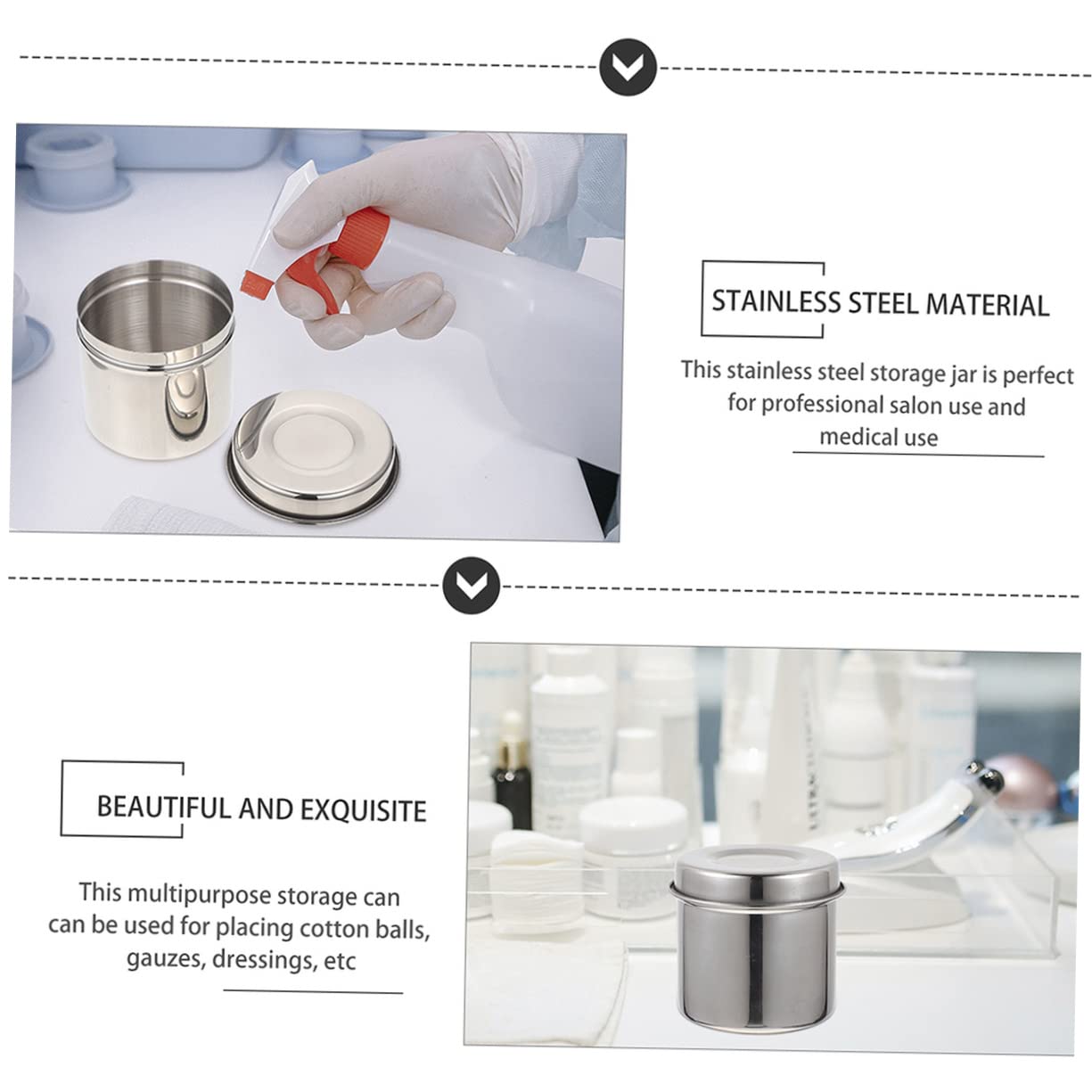 STAINLESS STEEL MATERIAL

This stainless steel storage jar is perfect for professional salon use and medical use

BEAUTIFUL AND EXQUISITE

This multipurpose storage can can be used for placing cotton balls, gauzes, dressings, etc