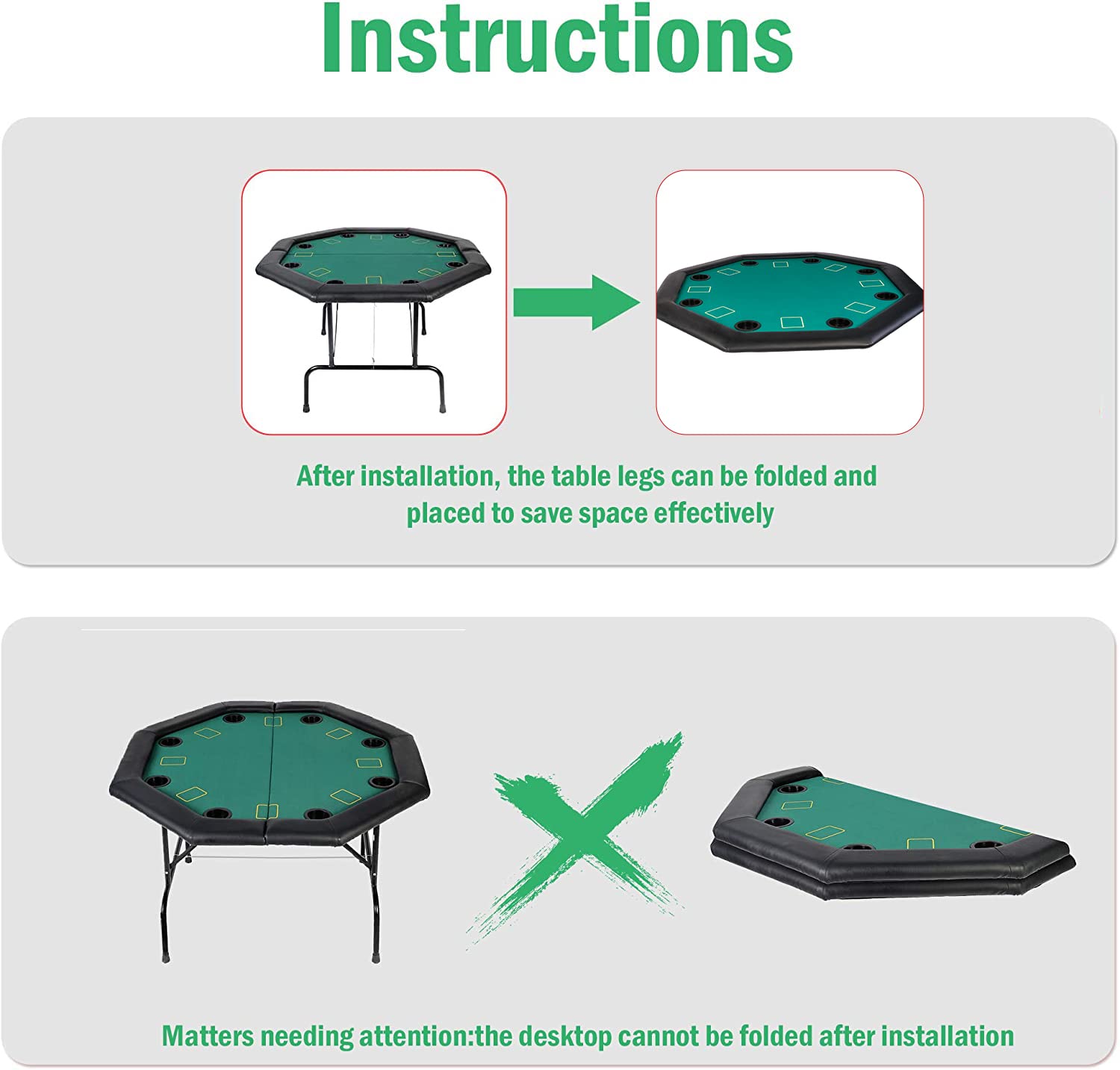 Instructions

After installation, the table legs can be folded and placed to save space effectively

Matters needing attention:the desktop cannot be folded after installation