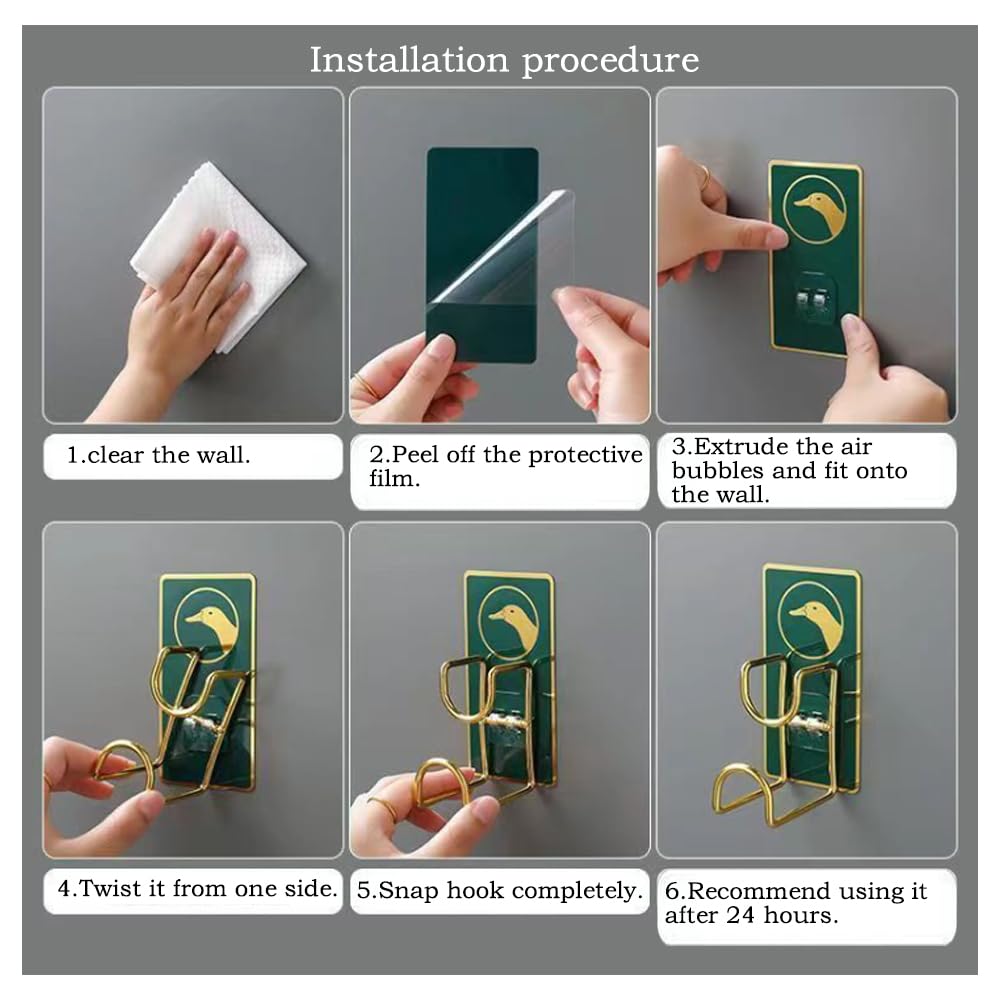 Installation procedure

1.clear the wall.

2.Peel off the protective film.

3.Extrude the air bubbles and fit onto the wall.

4.Twist it from one side.

5.Snap hook completely.

6.Recommend using it after 24 hours.