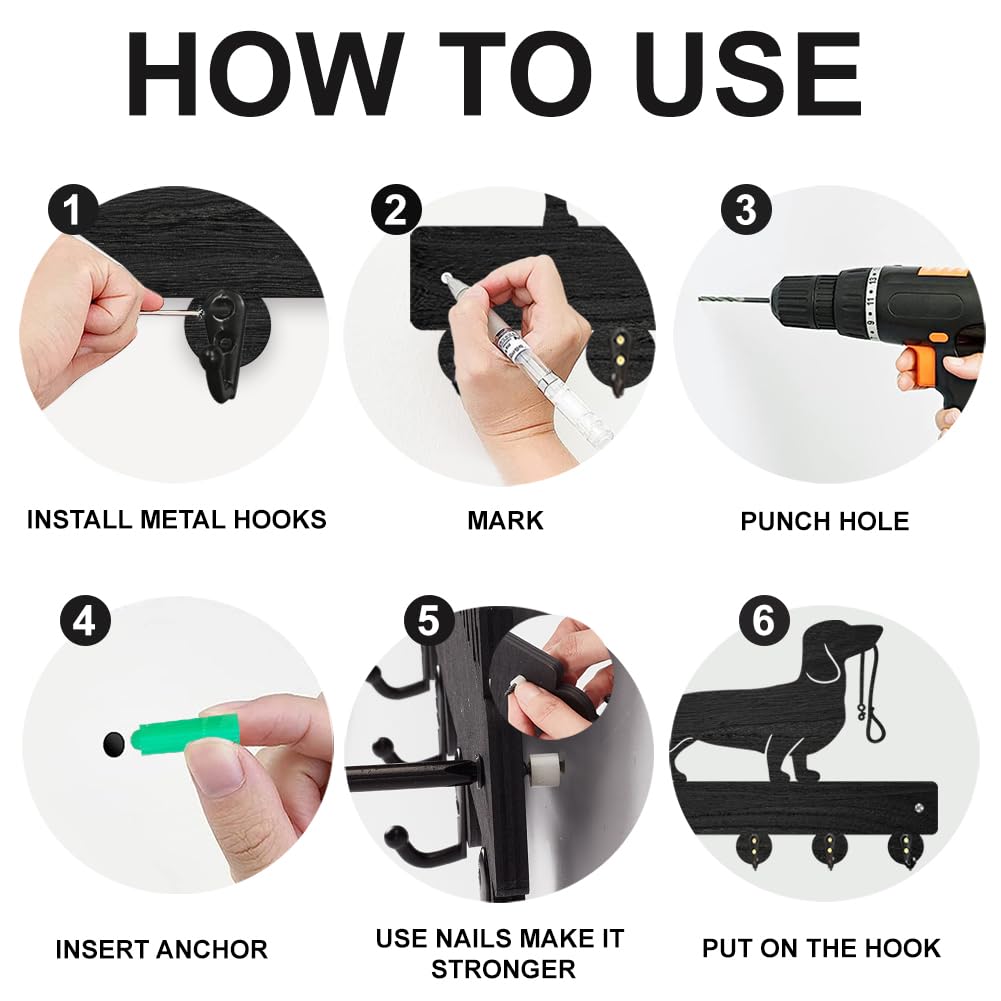 HOW TO USE

1
INSTALL METAL HOOKS

2
MARK

3
PUNCH HOLE

4
INSERT ANCHOR

5
USE NAILS MAKE IT STRONGER

6
PUT ON THE HOOK