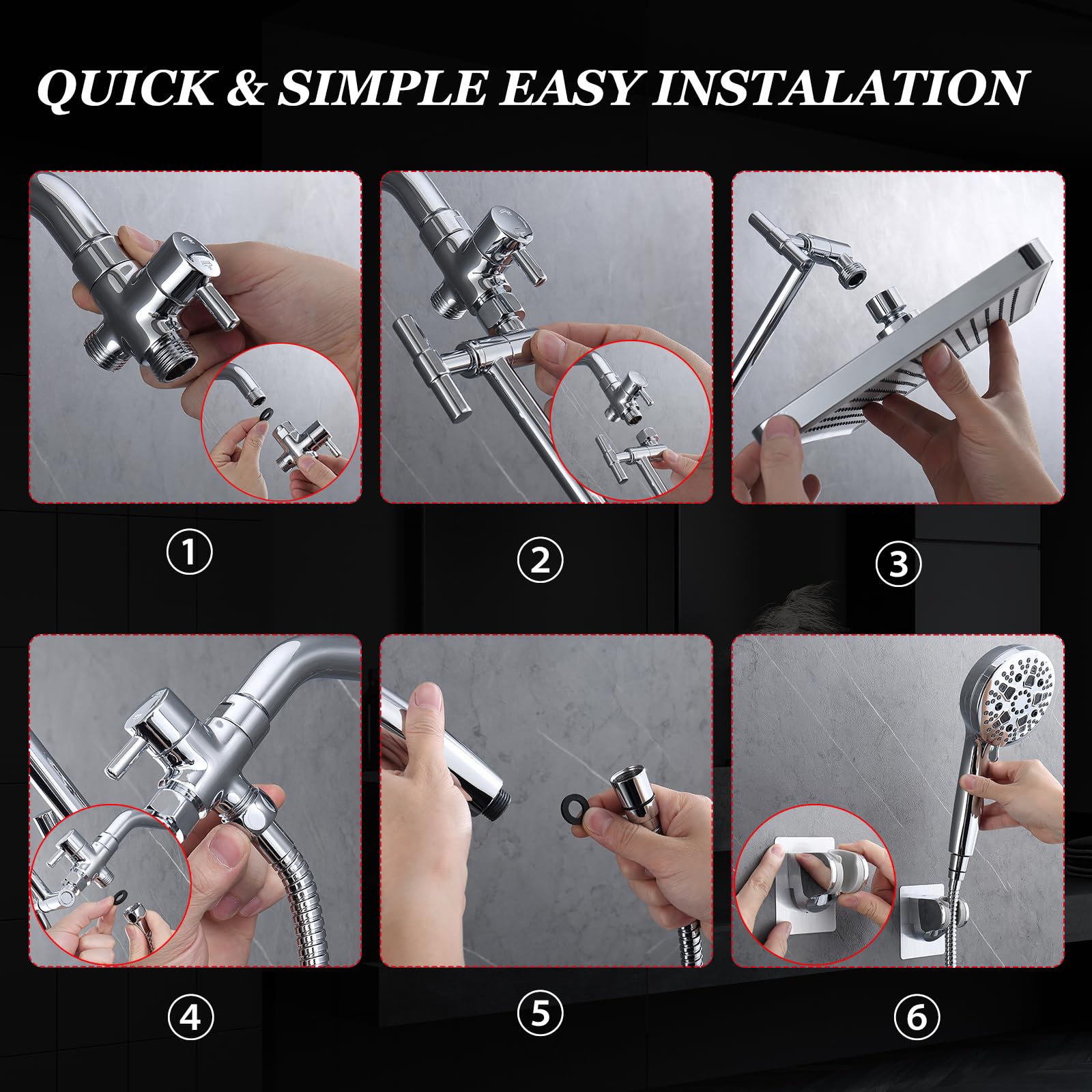 QUICK & SIMPLE EASY INSTALATION

①

②

③

④

⑤

⑥