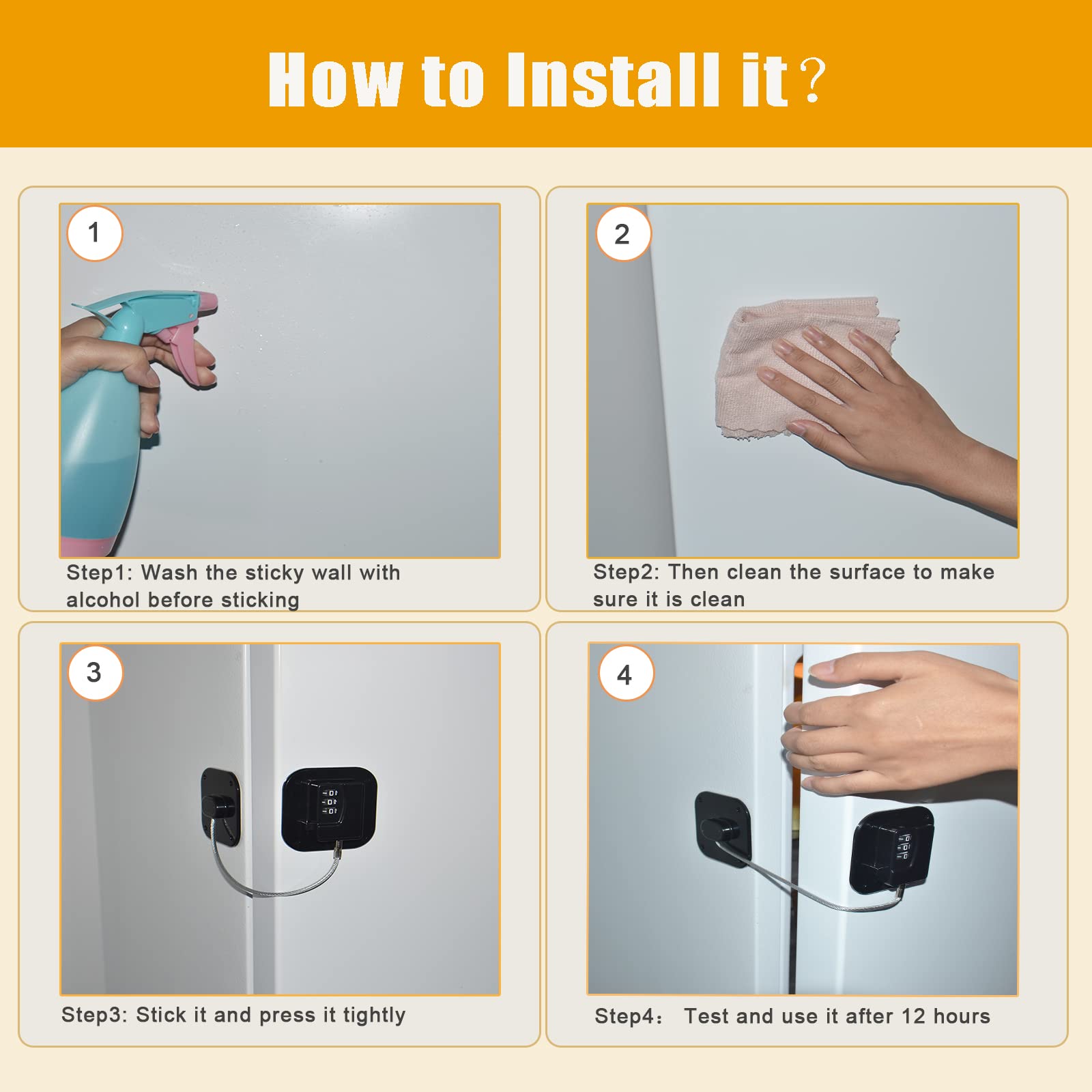 How to Install it？

1

Step1: Wash the sticky wall with alcohol before sticking

2

Step2: Then clean the surface to make sure it is clean

3

Step3: Stick it and press it tightly

4

Step4： Test and use it after 12 hours