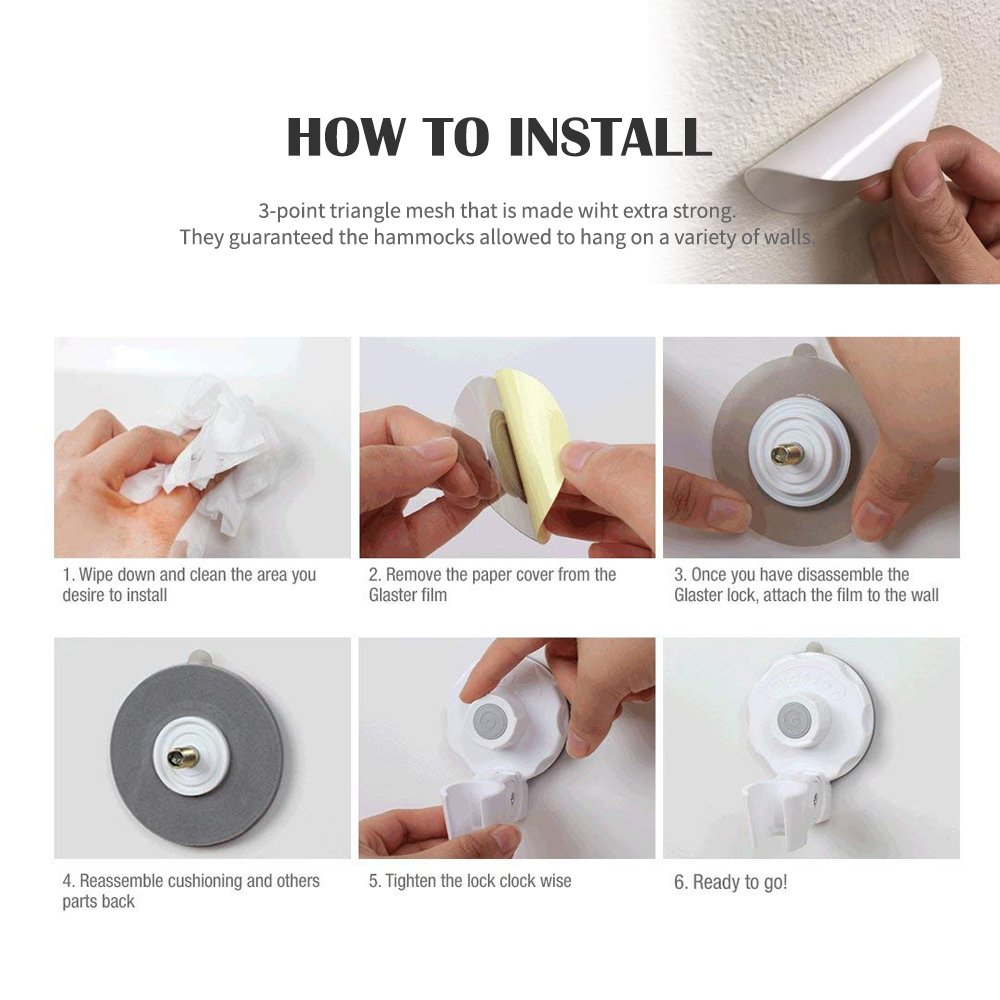 HOW TO INSTALL

3-point triangle mesh that is made wiht extra strong. They guaranteed the hammocks allowed to hang on a variety of walls.

1. Wipe down and clean the area you desire to install

2. Remove the paper cover from the Glaster film

3. Once you have disassemble the Glaster lock, attach the film to the wall

4. Reassemble cushioning and others parts back

5. Tighten the lock clock wise

6. Ready to go!