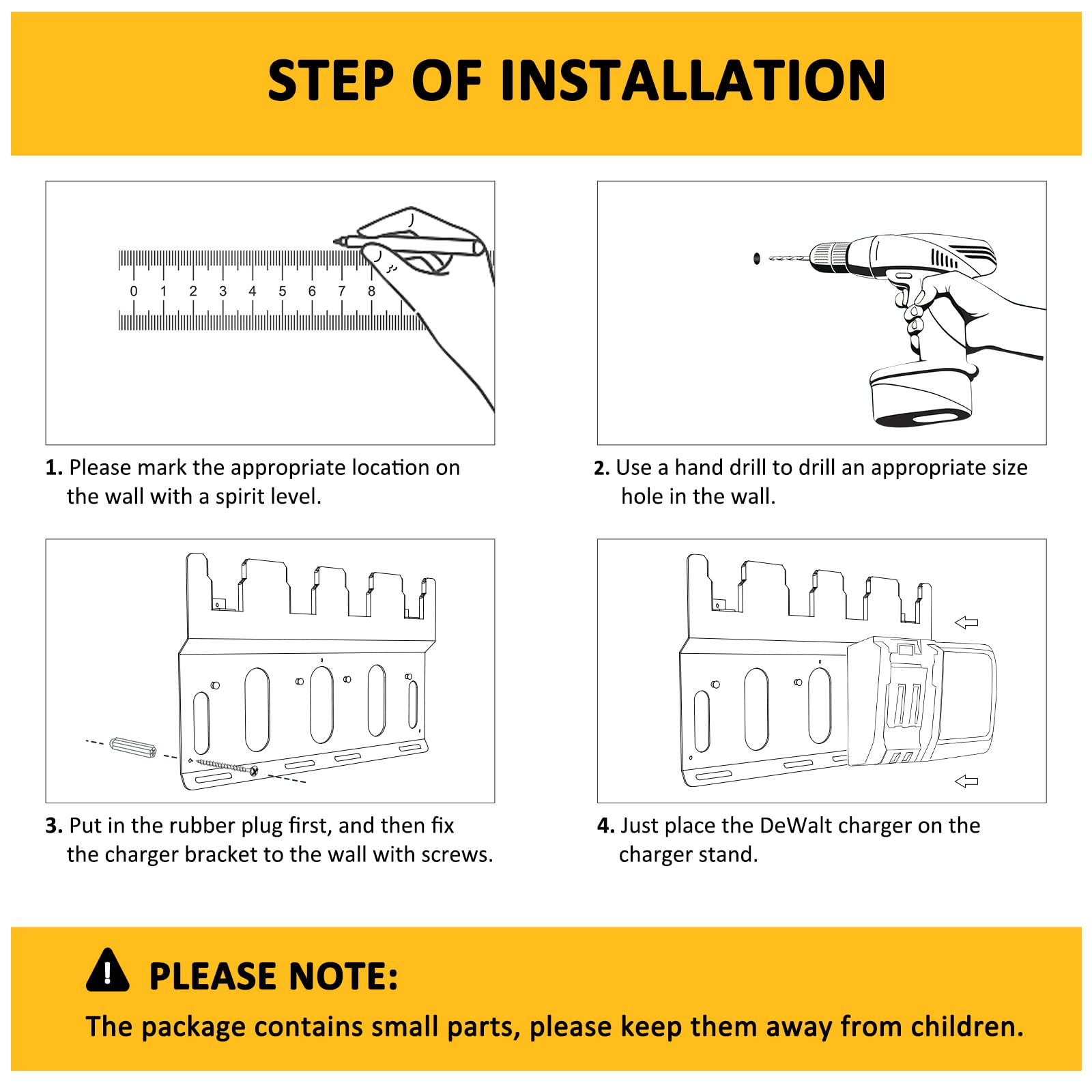 STEP OF INSTALLATION

0 1 2 3 4 5 6 7 8

1. Please mark the appropriate location on the wall with a spirit level.

2. Use a hand drill to drill an appropriate size hole in the wall.

3. Put in the rubber plug first, and then fix the charger bracket to the wall with screws.

4. Just place the DeWalt charger on the charger stand.

PLEASE NOTE:

The package contains small parts, please keep them away from children.