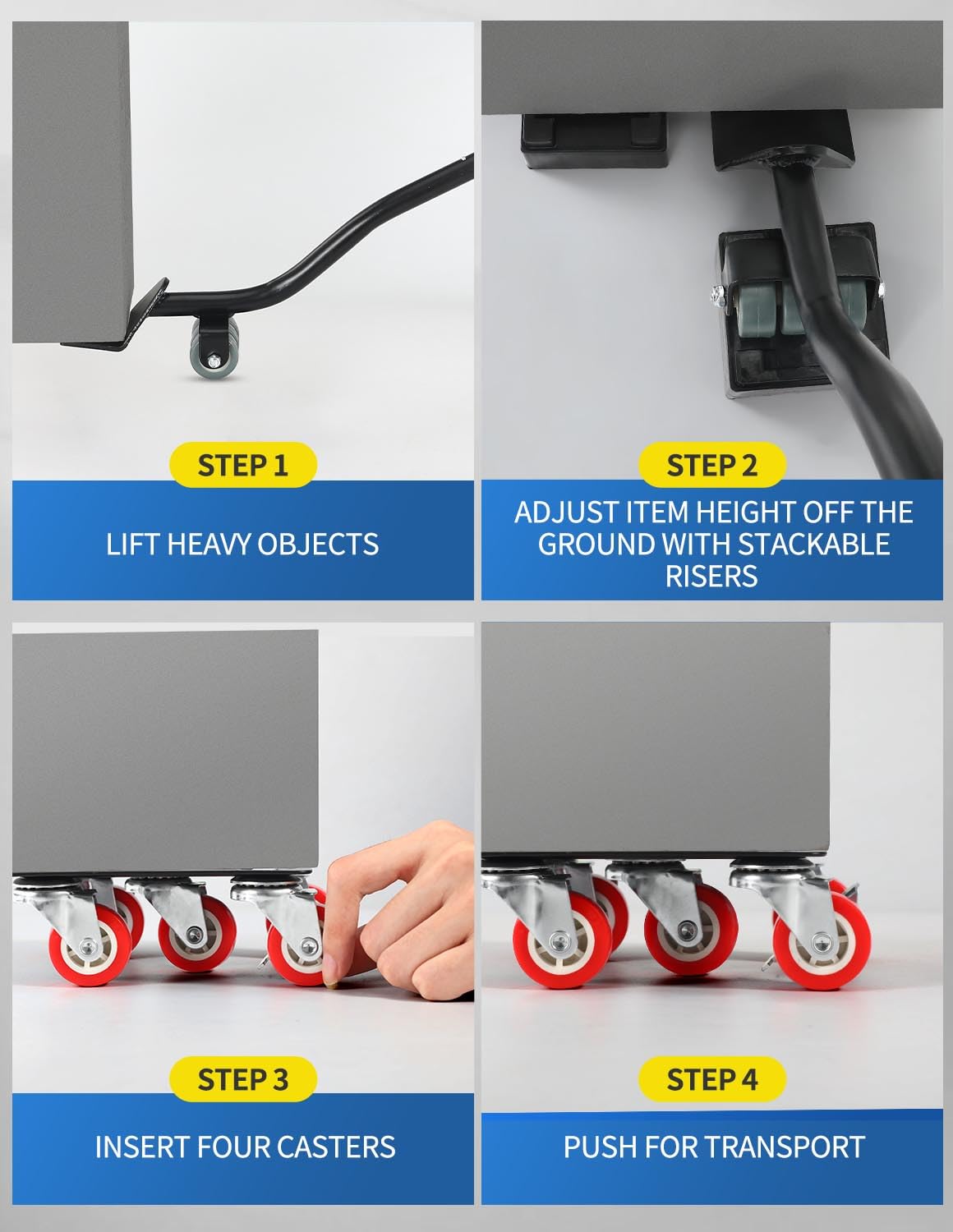 STEP 1

LIFT HEAVY OBJECTS

STEP 2

ADJUST ITEM HEIGHT OFF THE GROUND WITH STACKABLE RISERS

STEP 3

INSERT FOUR CASTERS

STEP 4

PUSH FOR TRANSPORT