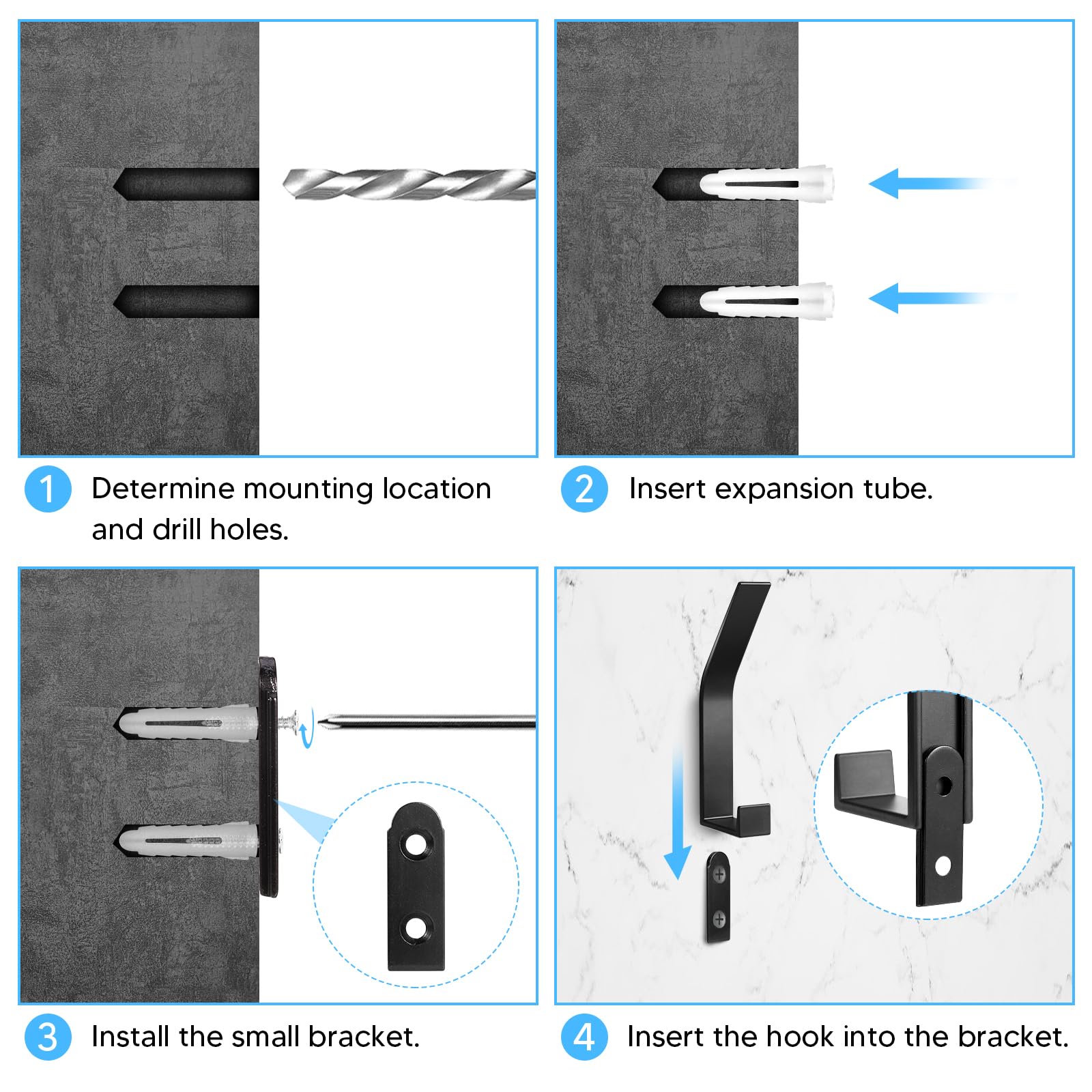 1 Determine mounting location and drill holes.

2 Insert expansion tube.

3 Install the small bracket.

4 Insert the hook into the bracket.