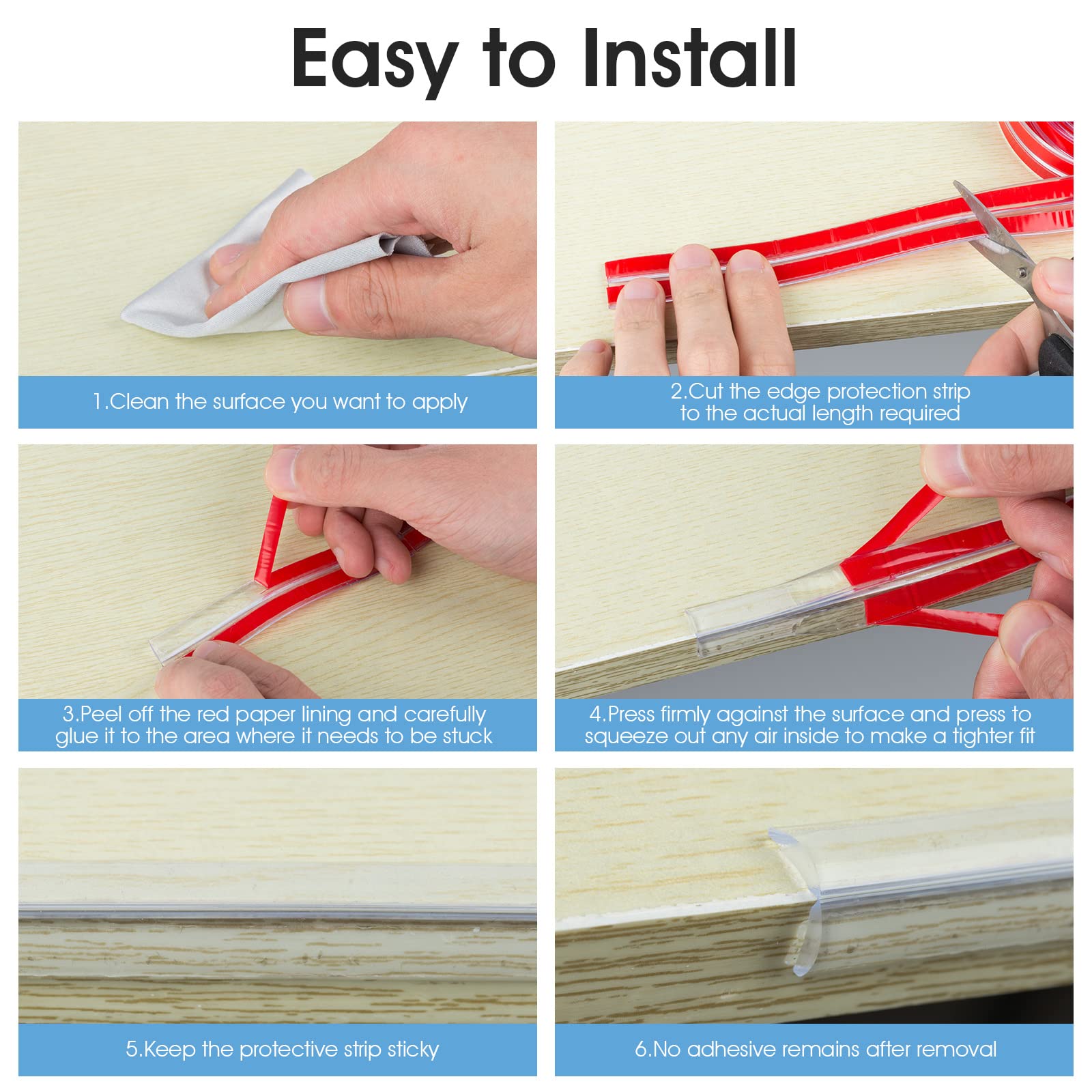 Easy to Install

1.Clean the surface you want to apply

2.Cut the edge protection strip to the actual length required

3.Peel off the red paper lining and carefully glue it to the area where it needs to be stuck

4.Press firmly against the surface and press to squeeze out any air inside to make a tighter fit

5.Keep the protective strip sticky

6.No adhesive remains after removal