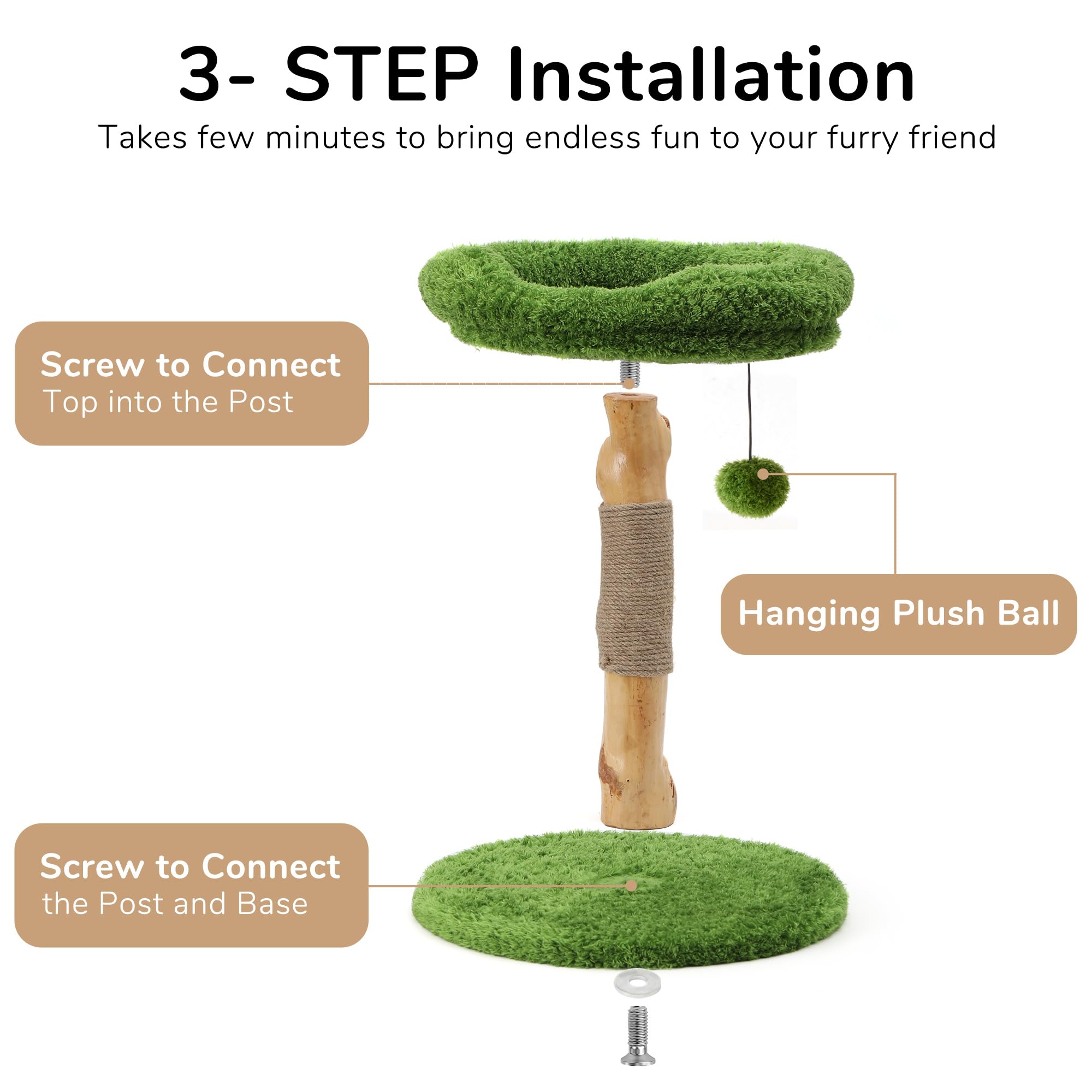 3- STEP Installation

Takes few minutes to bring endless fun to your furry friend

Screw to Connect
Top into the Post

Hanging Plush Ball

Screw to Connect
the Post and Base