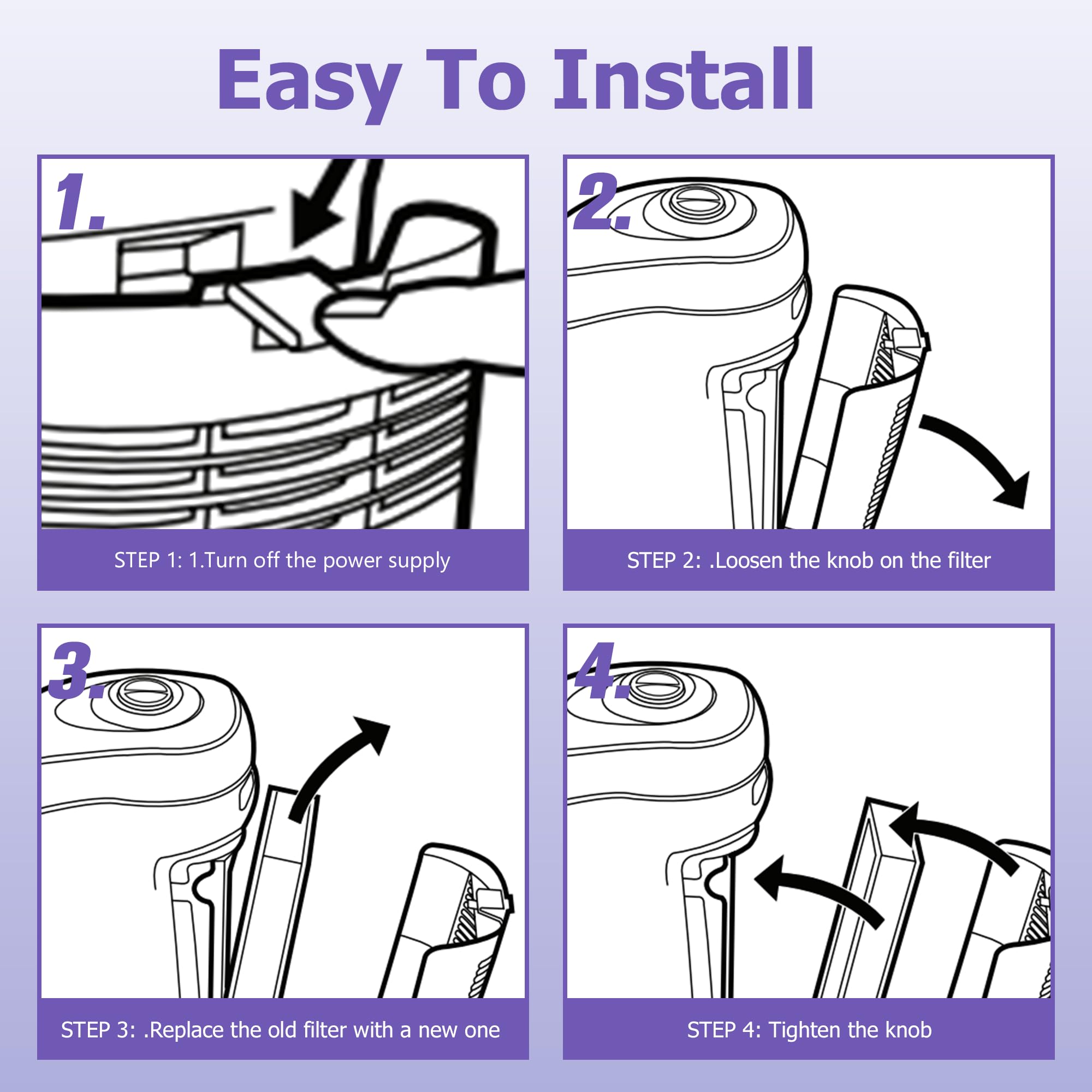 Easy To Install

1.

STEP 1: 1.Turn off the power supply

2.

STEP 2: .Loosen the knob on the filter

3.

STEP 3: .Replace the old filter with a new one

4.

STEP 4: Tighten the knob