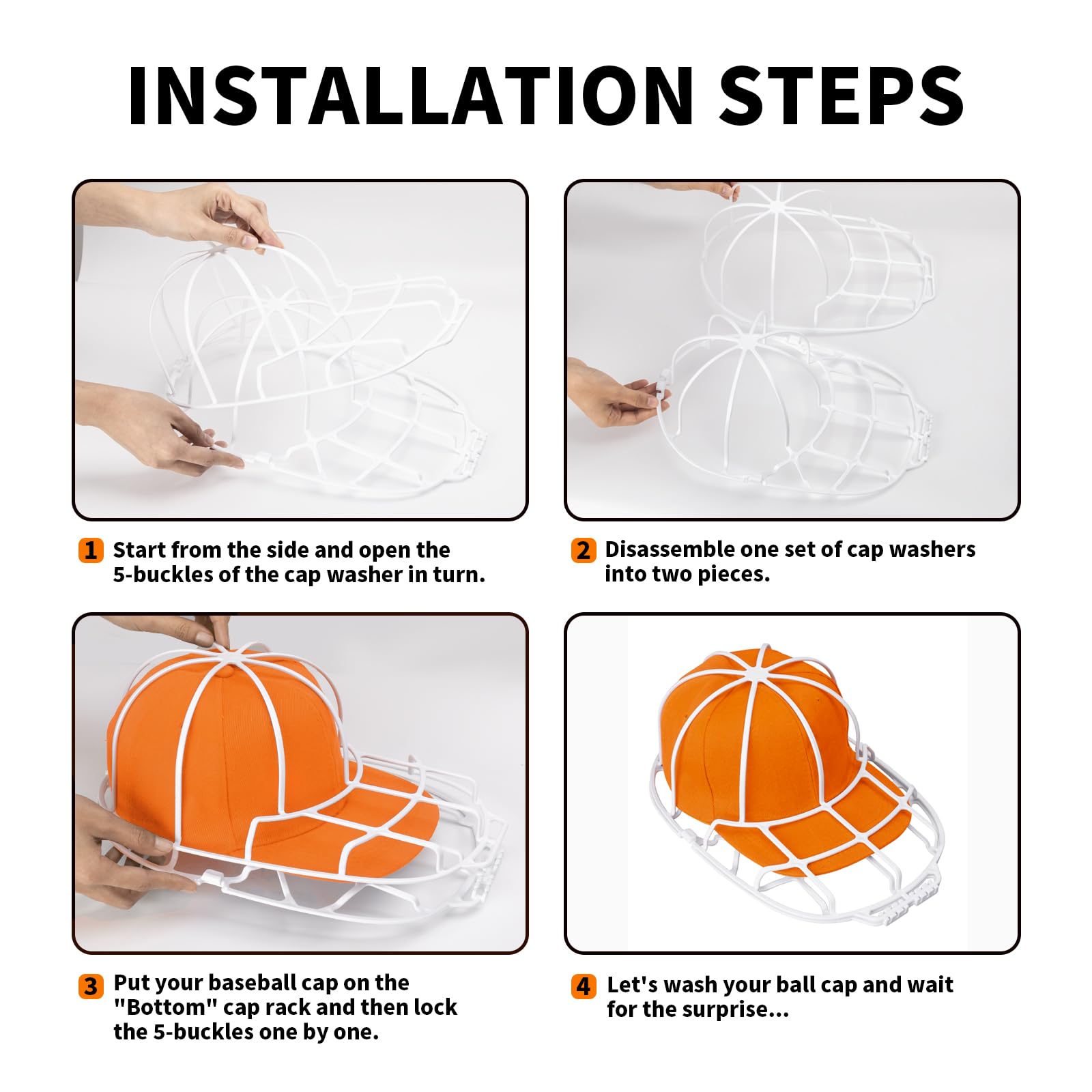 INSTALLATION STEPS

1 Start from the side and open the 5-buckles of the cap washer in turn.

2 Disassemble one set of cap washers into two pieces.

3 Put your baseball cap on the "Bottom" cap rack and then lock the 5-buckles one by one.

4 Let's wash your ball cap and wait for the surprise...