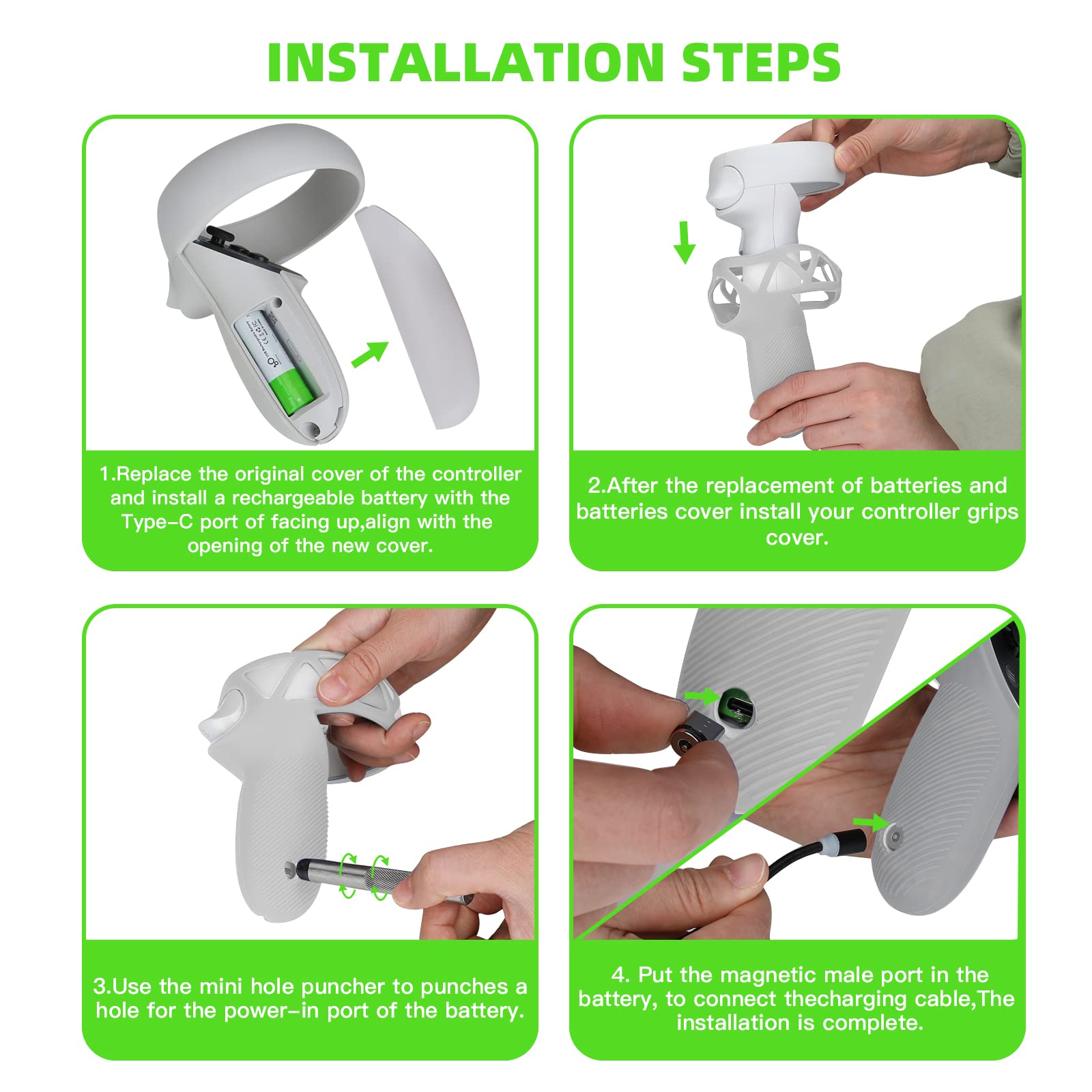 INSTALLATION STEPS

1.Replace the original cover of the controller and install a rechargeable battery with the Type-C port of facing up,align with the opening of the new cover.

2.After the replacement of batteries and batteries cover install your controller grips cover.

3.Use the mini hole puncher to punches a hole for the power-in port of the battery.

4. Put the magnetic male port in the battery, to connect thecharging cable,The installation is complete.