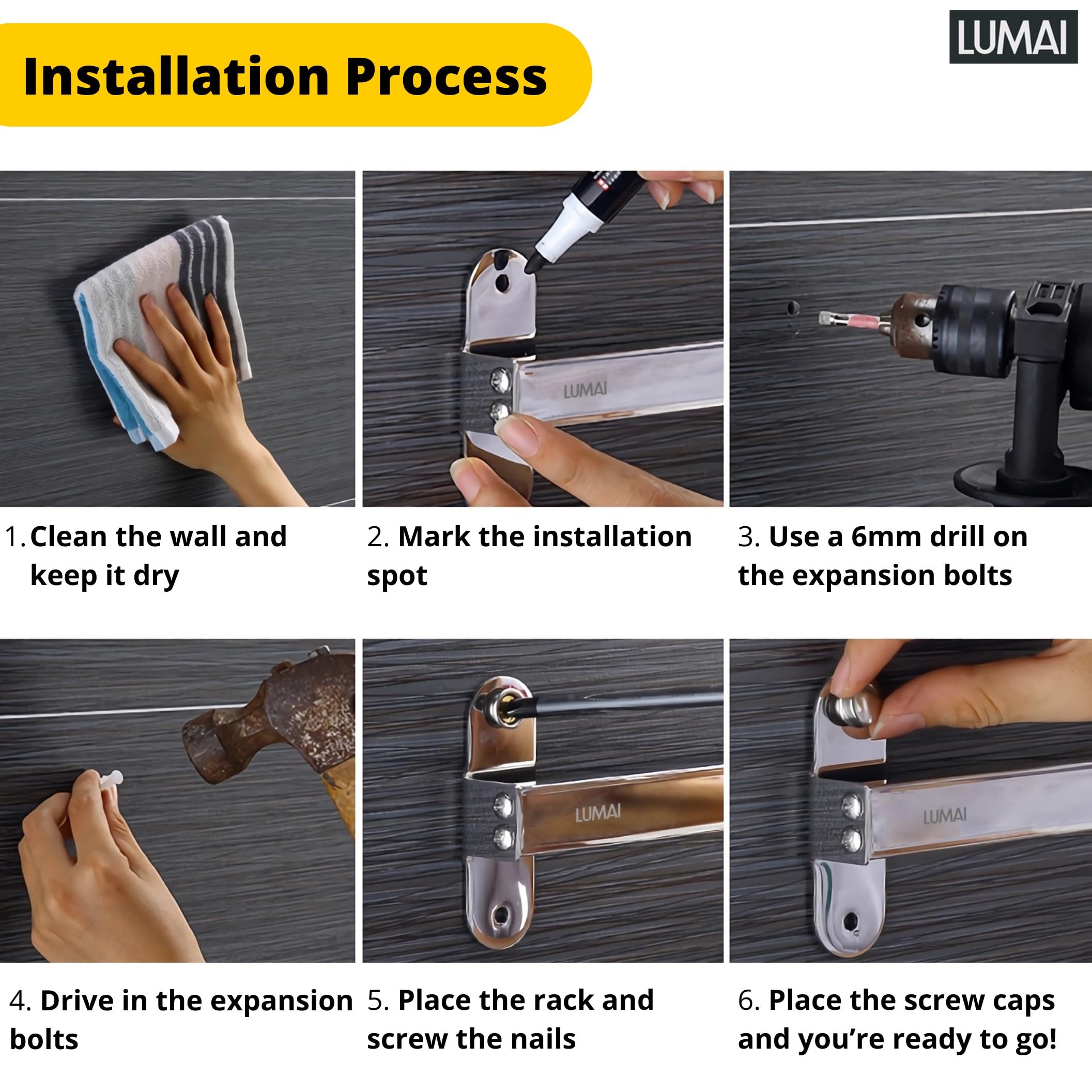 Installation Process

LUMAI

LUMAI

1. Clean the wall and keep it dry

2. Mark the installation spot

3. Use a 6mm drill on the expansion bolts

LUMAI

LUMAI

4. Drive in the expansion bolts

5. Place the rack and screw the nails

6. Place the screw caps and you're ready to go!