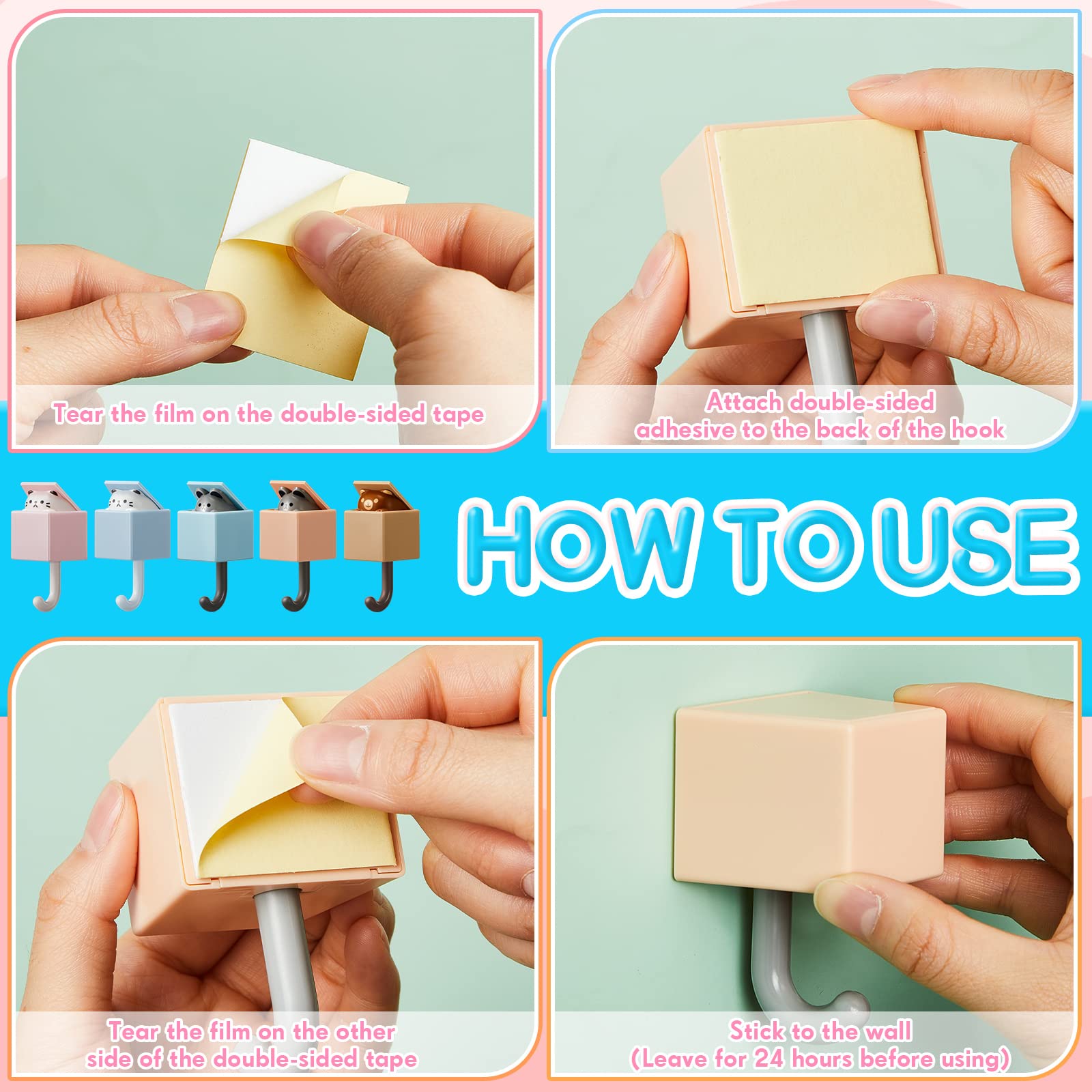 Tear the film on the double-sided tape

Attach double-sided adhesive to the back of the hook

HOW TO USE

Tear the film on the other side of the double-sided tape

Stick to the wall (Leave for 24 hours before using)