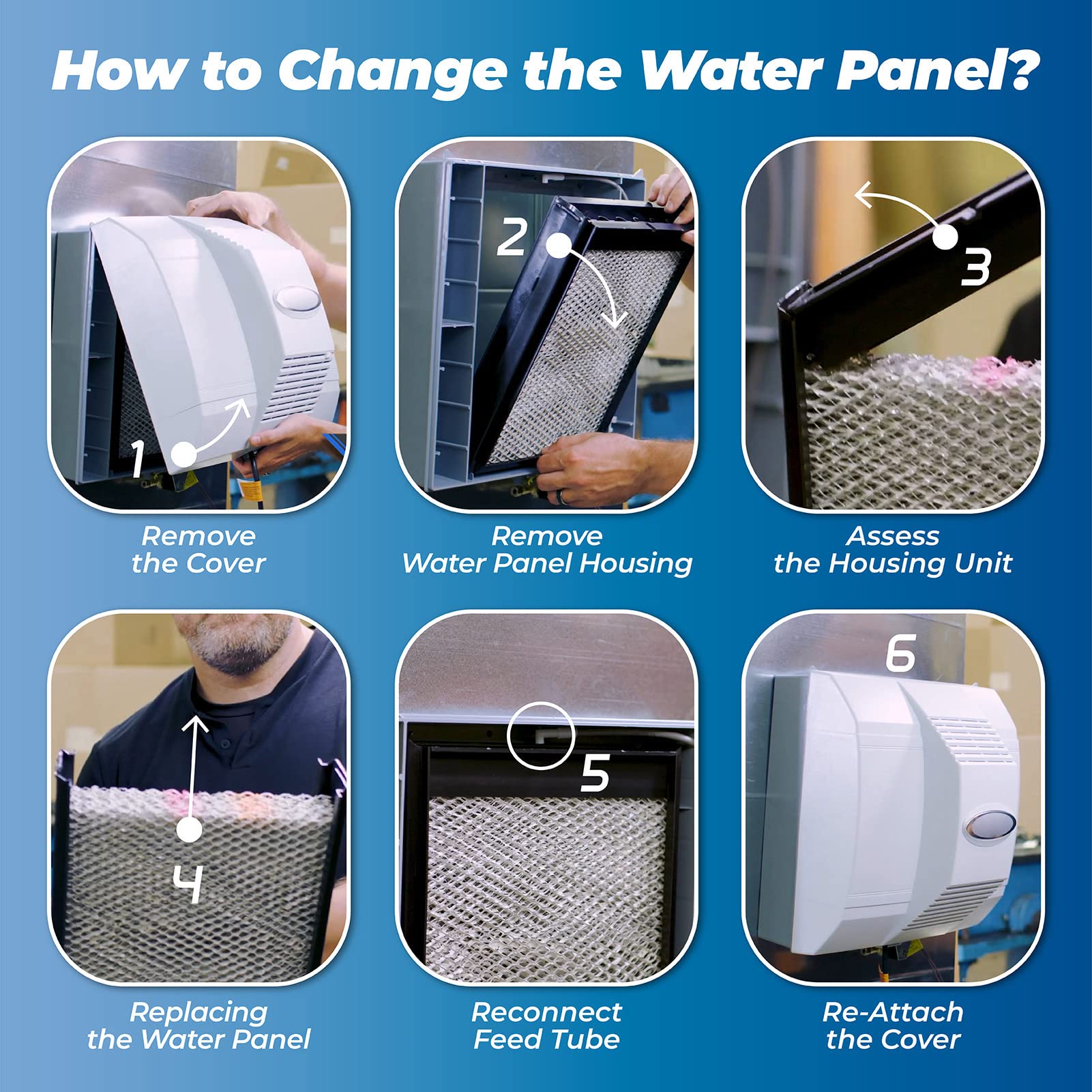 How to Change the Water Panel?

1
Remove the Cover

2
Remove Water Panel Housing

3
Assess the Housing Unit

4
Replacing the Water Panel

5
Reconnect Feed Tube

6
Re-Attach the Cover