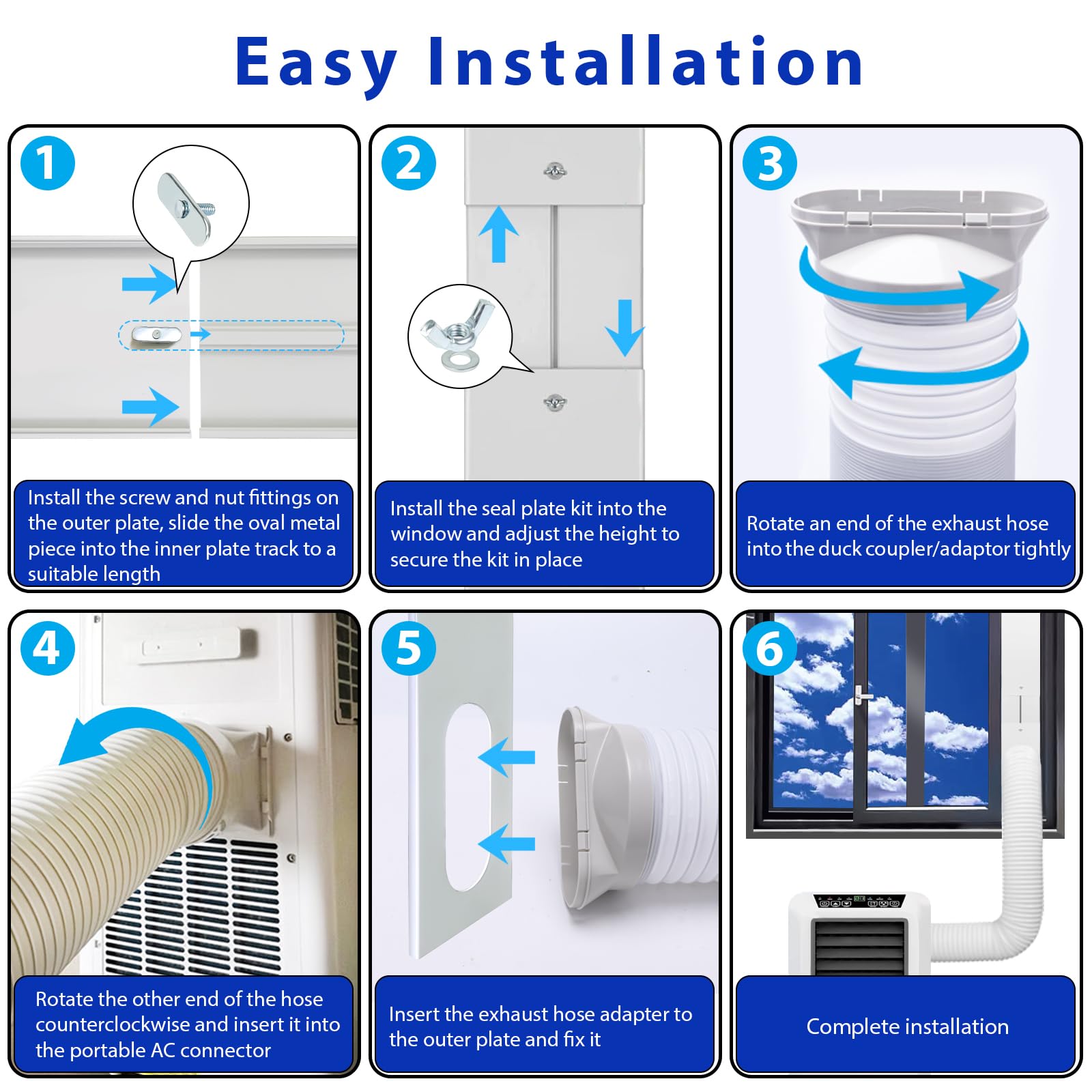 Easy Installation

1

Install the screw and nut fittings on the outer plate, slide the oval metal piece into the inner plate track to a suitable length

2

Install the seal plate kit into the window and adjust the height to secure the kit in place

3

Rotate an end of the exhaust hose into the duck coupler/adaptor tightly

4

Rotate the other end of the hose counterclockwise and insert it into the portable AC connector

5

Insert the exhaust hose adapter to the outer plate and fix it

6

Complete installation