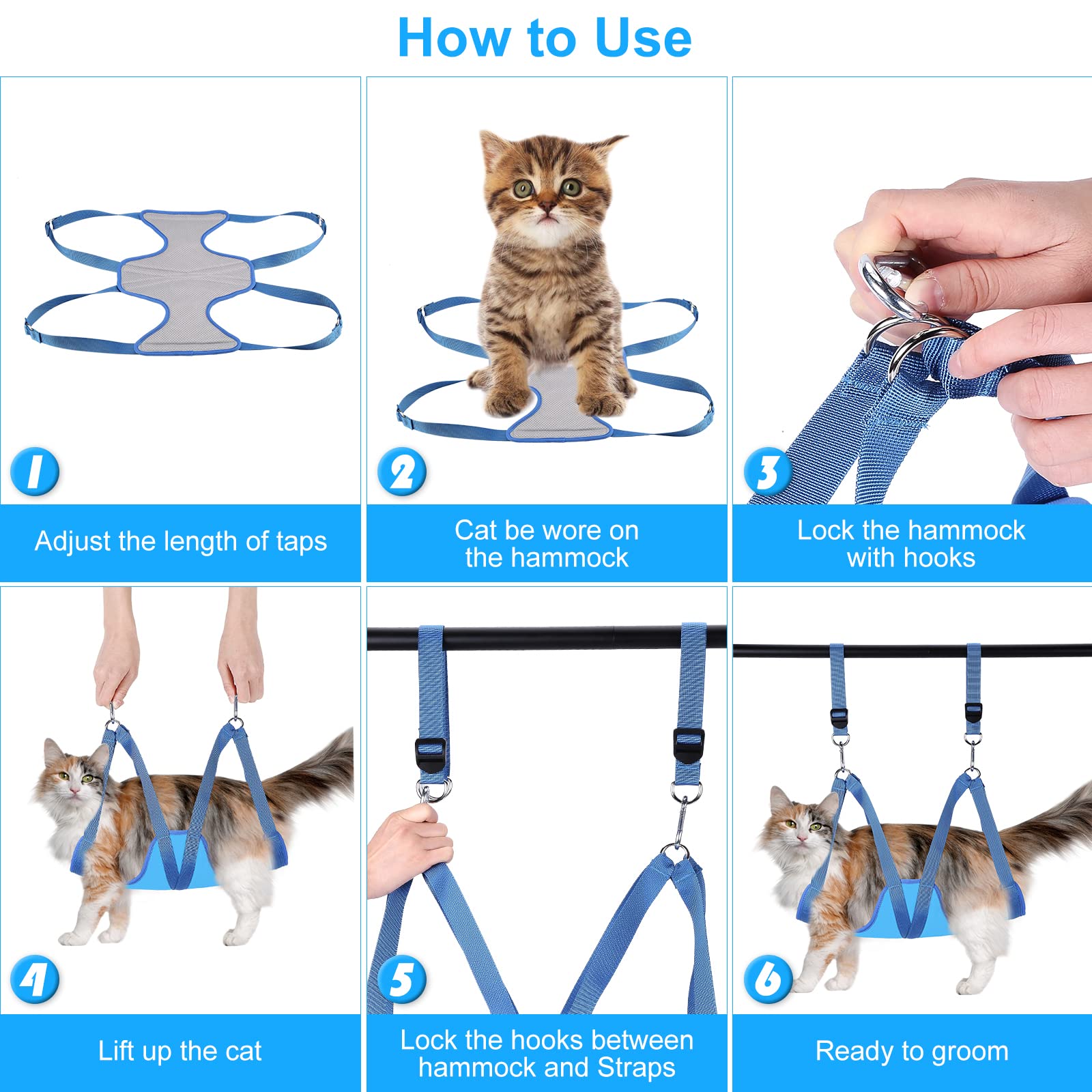 How to Use

1

Adjust the length of taps

2

Cat be wore on the hammock

3

Lock the hammock with hooks

4

Lift up the cat

5

Lock the hooks between hammock and Straps

6

Ready to groom