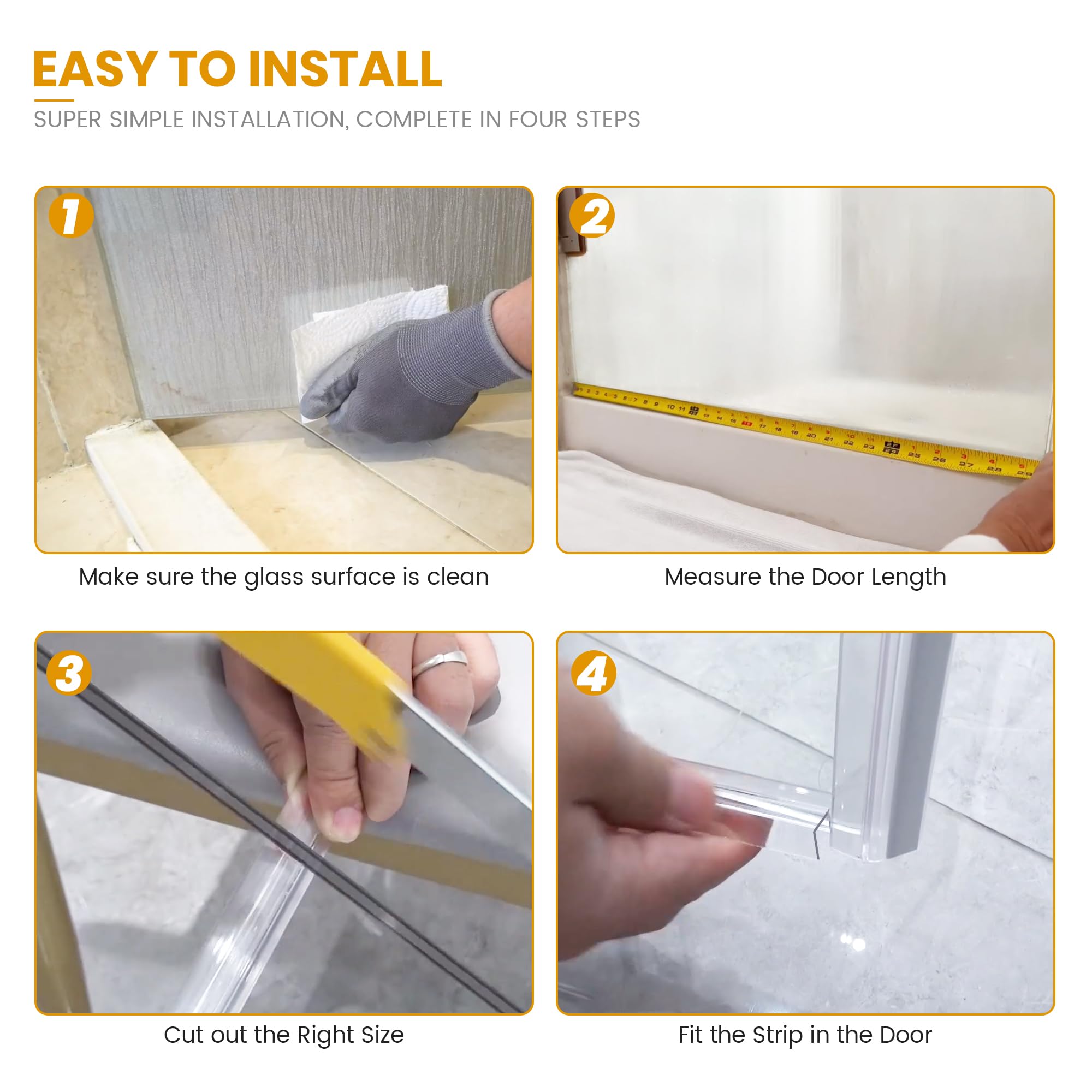 EASY TO INSTALL

SUPER SIMPLE INSTALLATION, COMPLETE IN FOUR STEPS

1

Make sure the glass surface is clean

2

Measure the Door Length

3

Cut out the Right Size

4

Fit the Strip in the Door