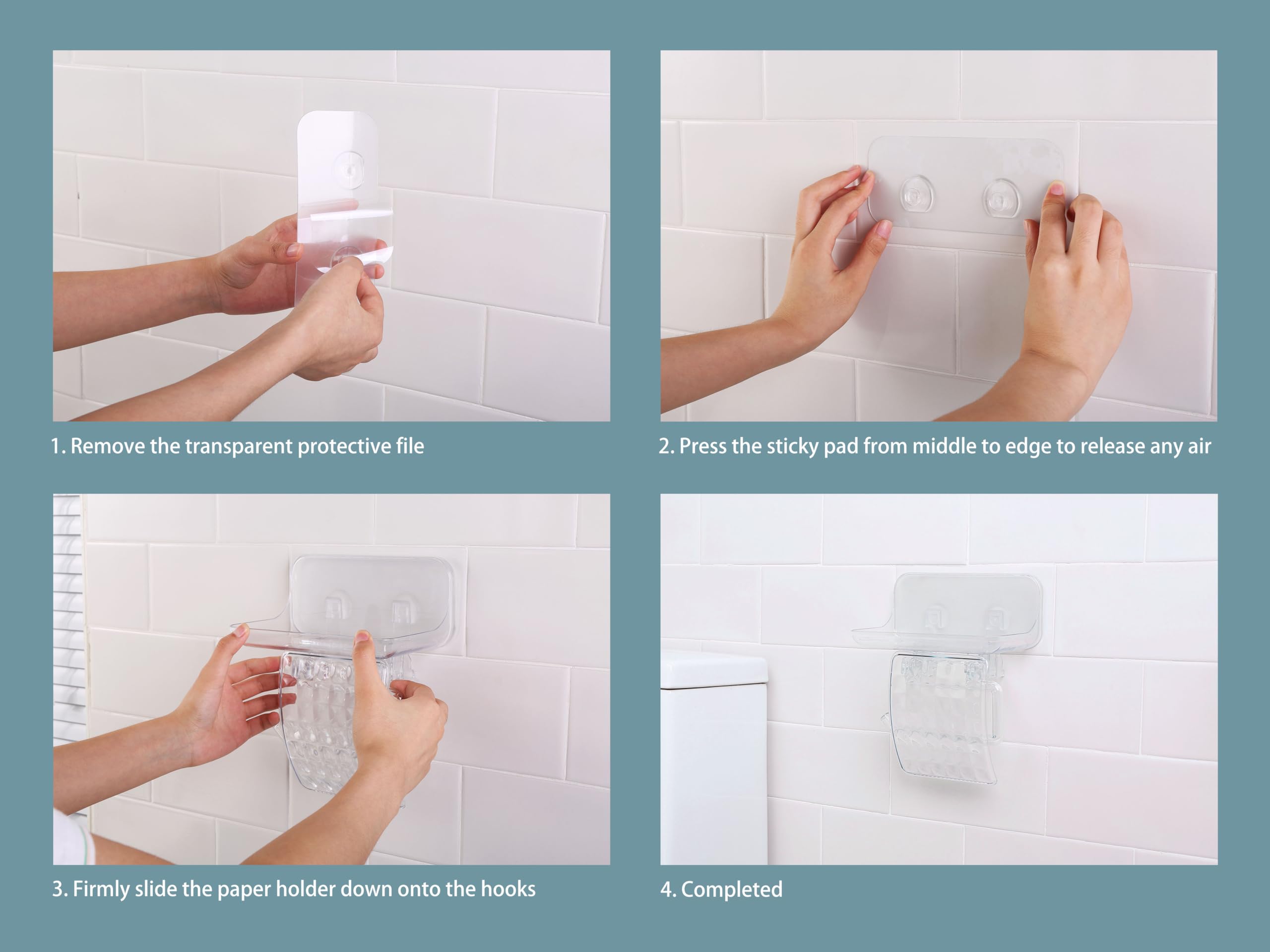 1. Remove the transparent protective file

2. Press the sticky pad from middle to edge to release any air

3. Firmly slide the paper holder down onto the hooks

4. Completed