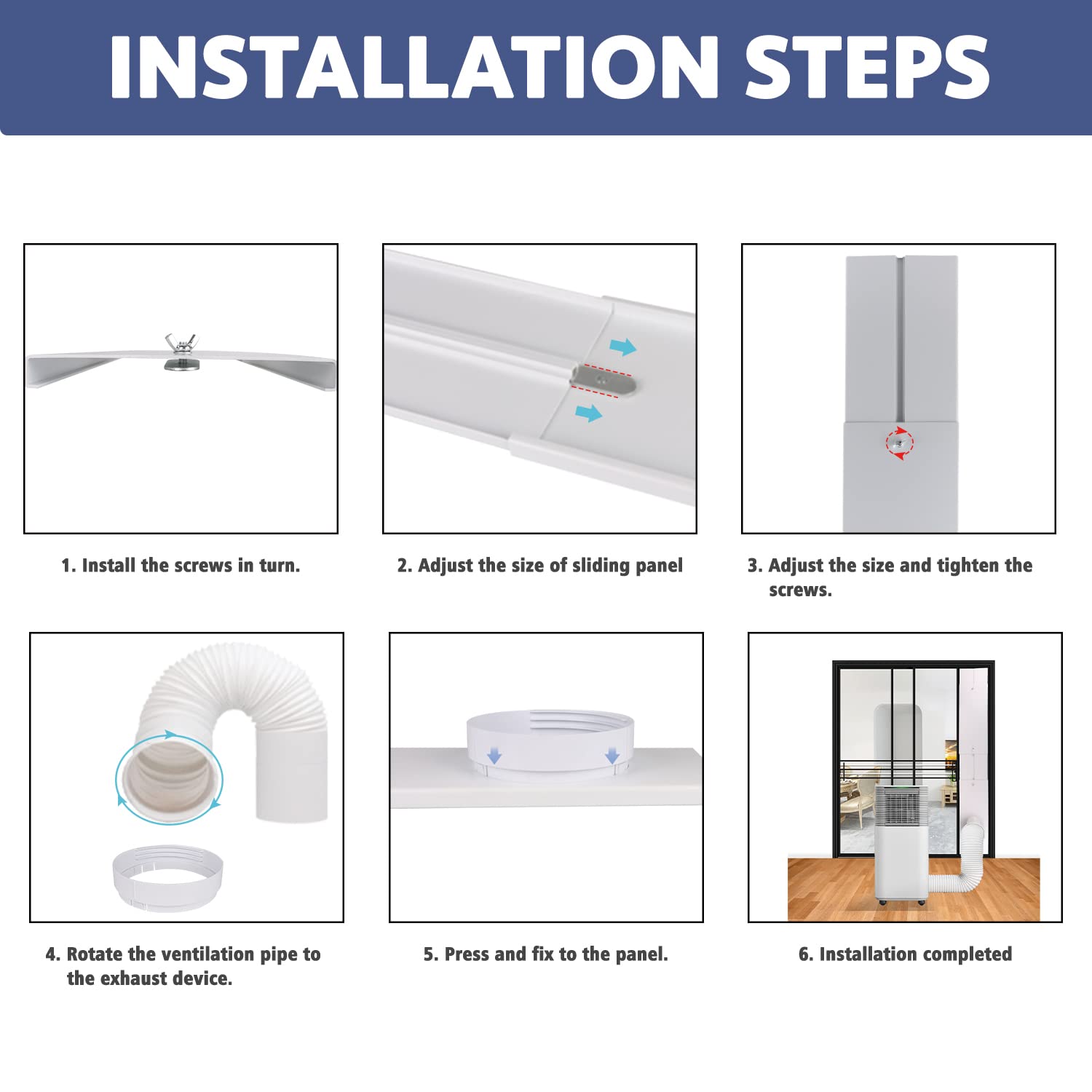 INSTALLATION STEPS

1. Install the screws in turn.

2. Adjust the size of sliding panel

3. Adjust the size and tighten the screws.

4. Rotate the ventilation pipe to the exhaust device.

5. Press and fix to the panel.

6. Installation completed