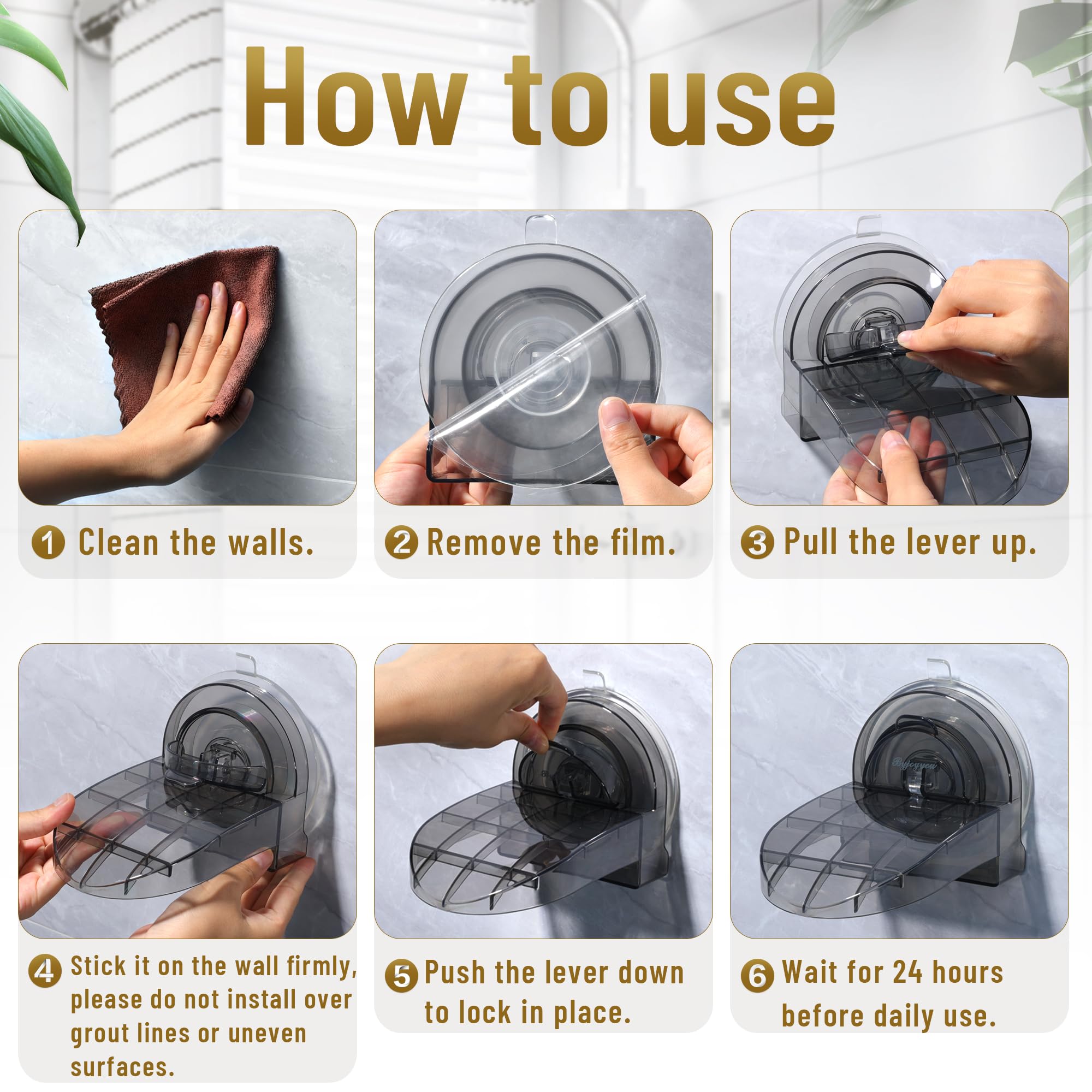 How to use

1 Clean the walls.

2 Remove the film.

3 Pull the lever up.

4 Stick it on the wall firmly, please do not install over grout lines or uneven surfaces.

5 Push the lever down to lock in place.

Byjoyyou

6 Wait for 24 hours before daily use.