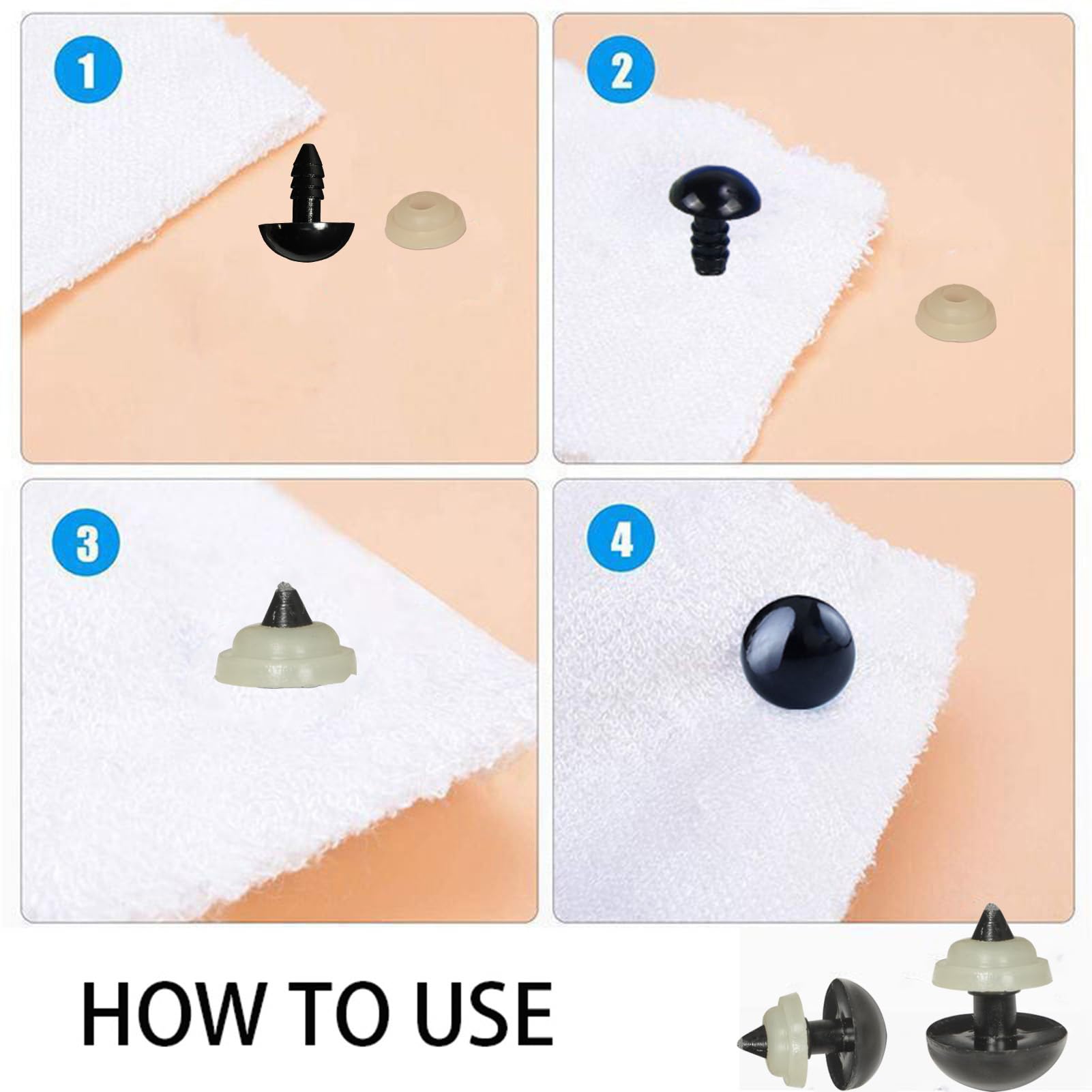 1

2

3

4

HOW TO USE