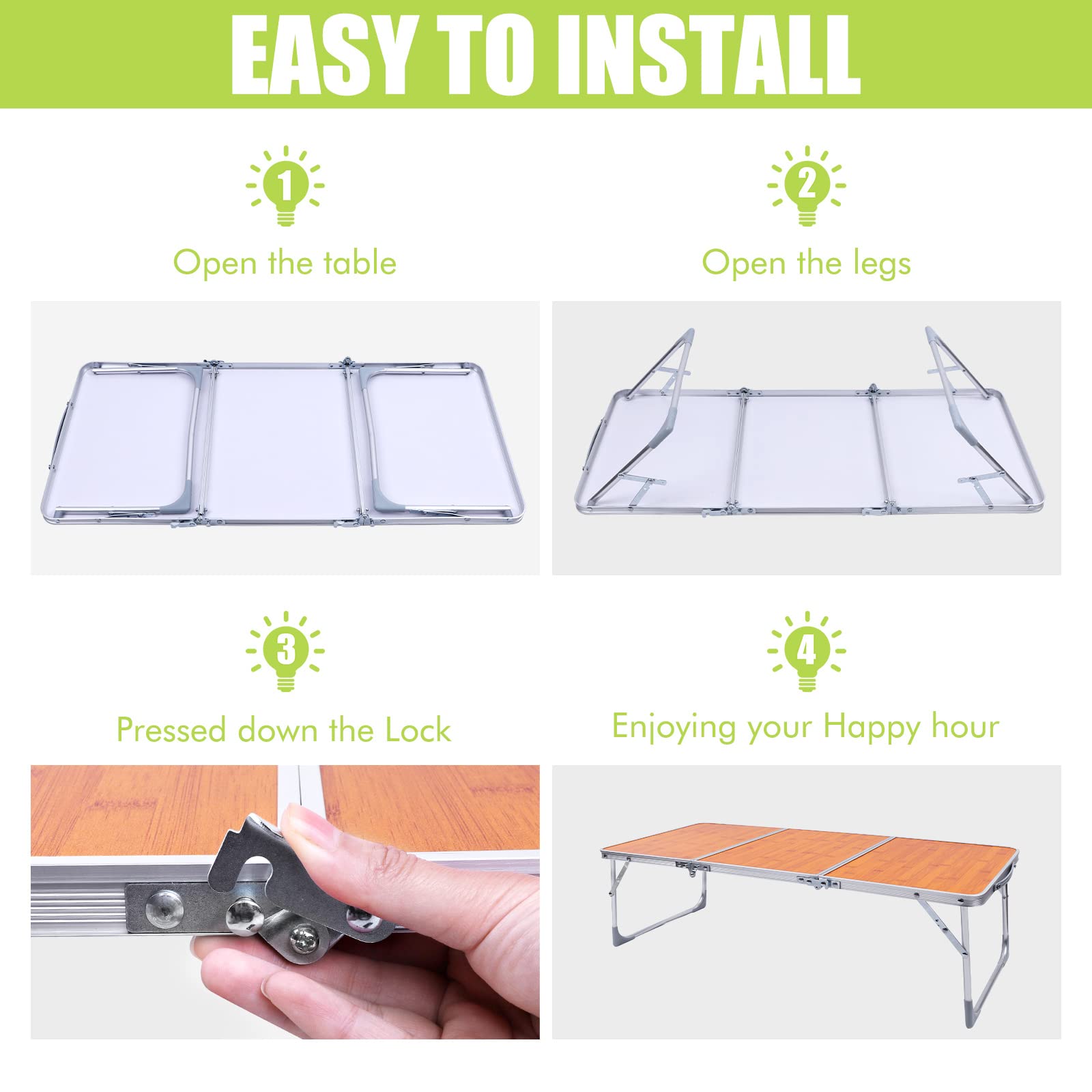 EASY TO INSTALL

1
Open the table

2
Open the legs

3
Pressed down the Lock

4
Enjoying your Happy hour