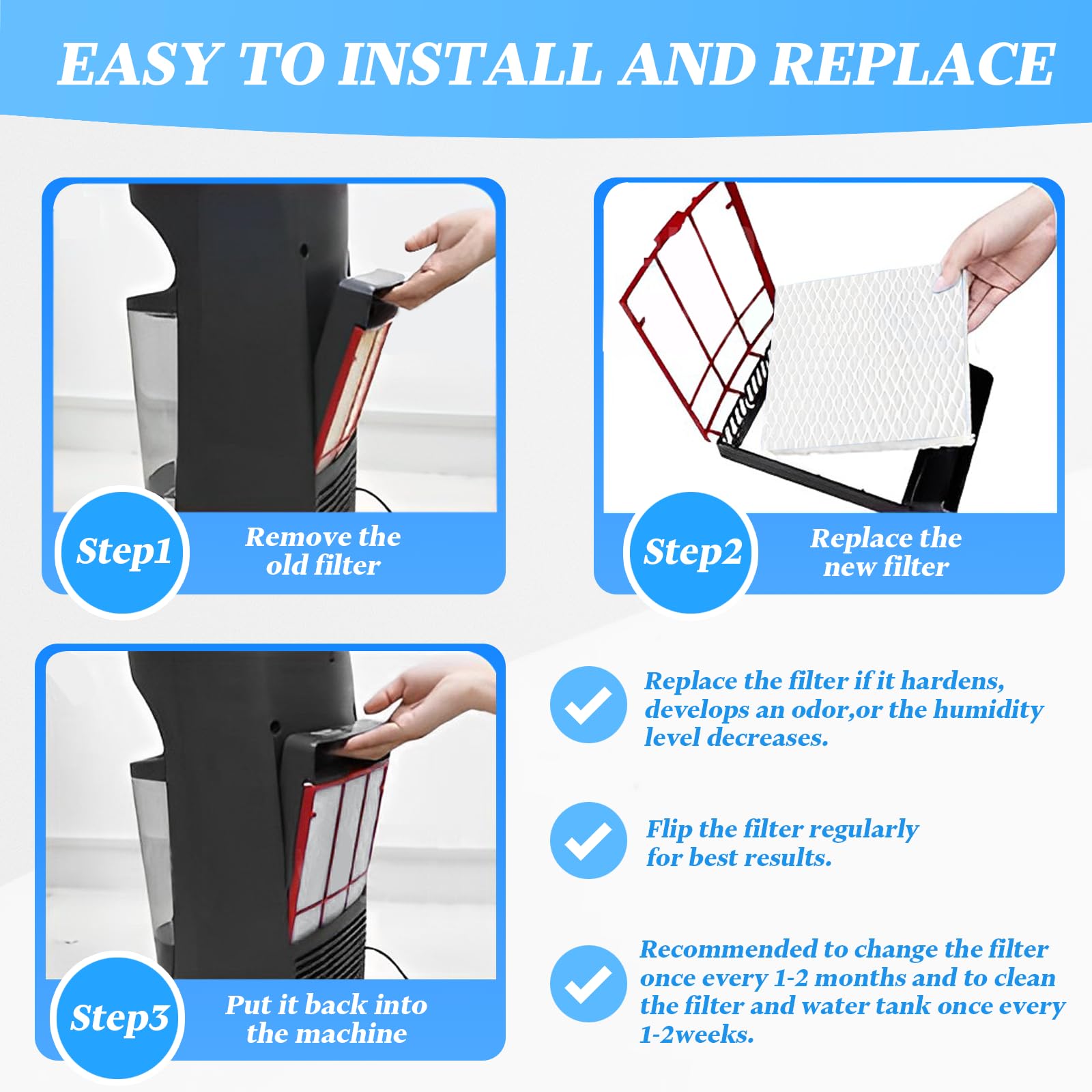 EASY TO INSTALL AND REPLACE

Step1

Remove the old filter

Step2

Replace the new filter

Step3

Put it back into the machine

Replace the filter if it hardens, develops an odor,or the humidity level decreases.

Flip the filter regularly for best results.

Recommended to change the filter once every 1-2 months and to clean the filter and water tank once every 1-2weeks.