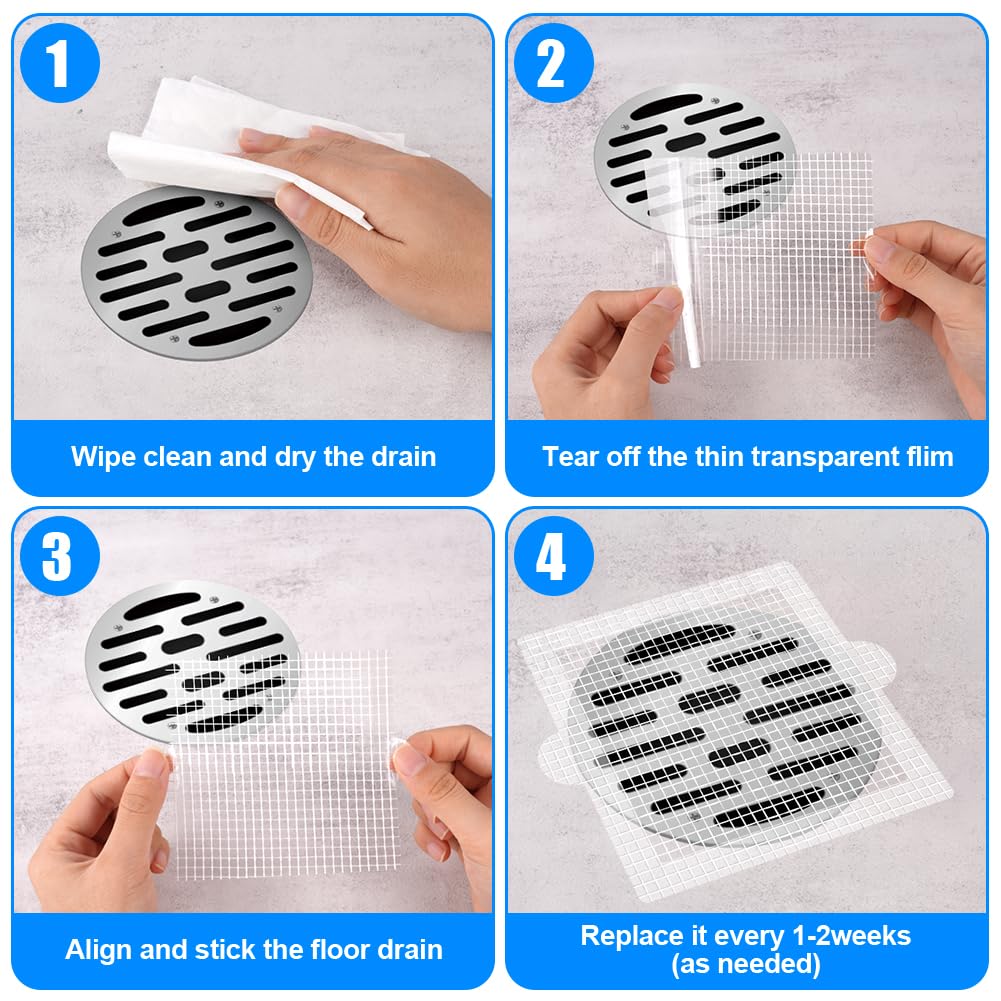 1

Wipe clean and dry the drain

2

Tear off the thin transparent flim

3

Align and stick the floor drain

4

Replace it every 1-2weeks (as needed)